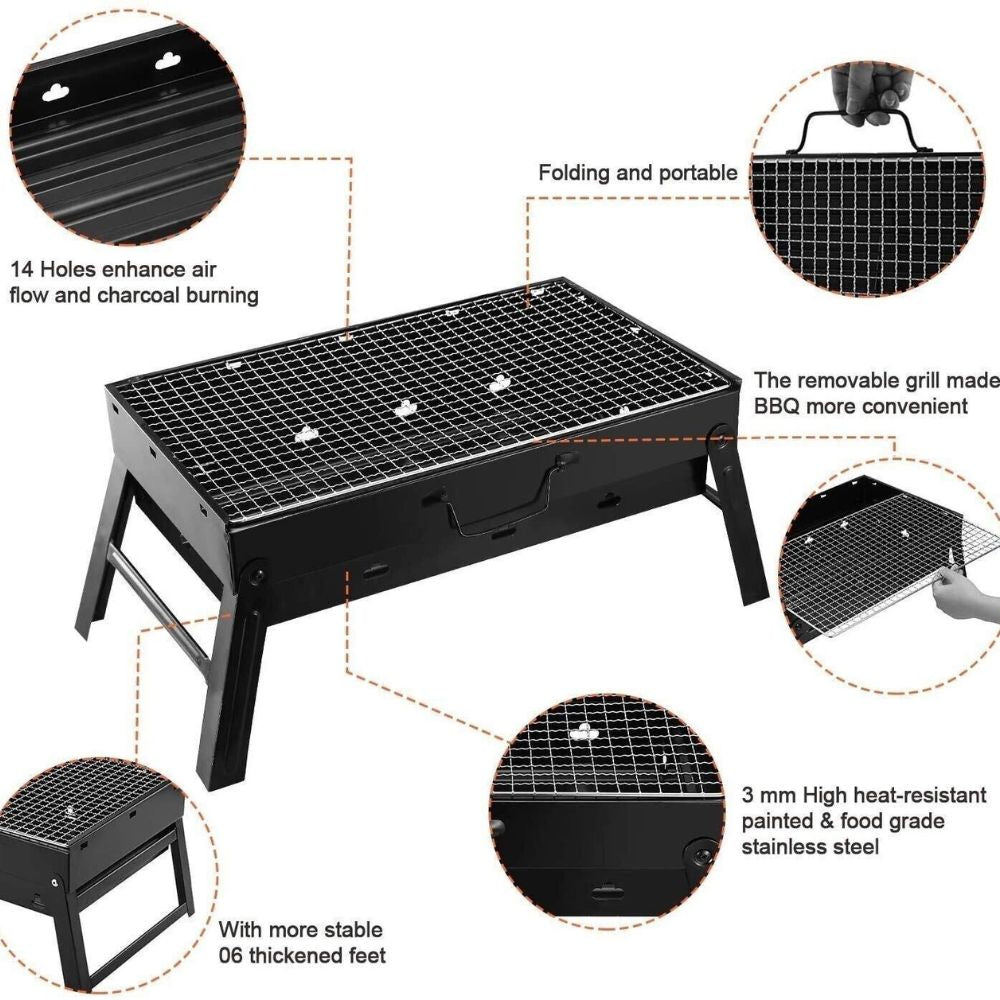 14 Holes enhance air flow and charcoal burning

Folding and portable

The removable grill made BBQ more convenient

3 mm High heat-resistant painted & food grade stainless steel

With more stable 06 thickened feet