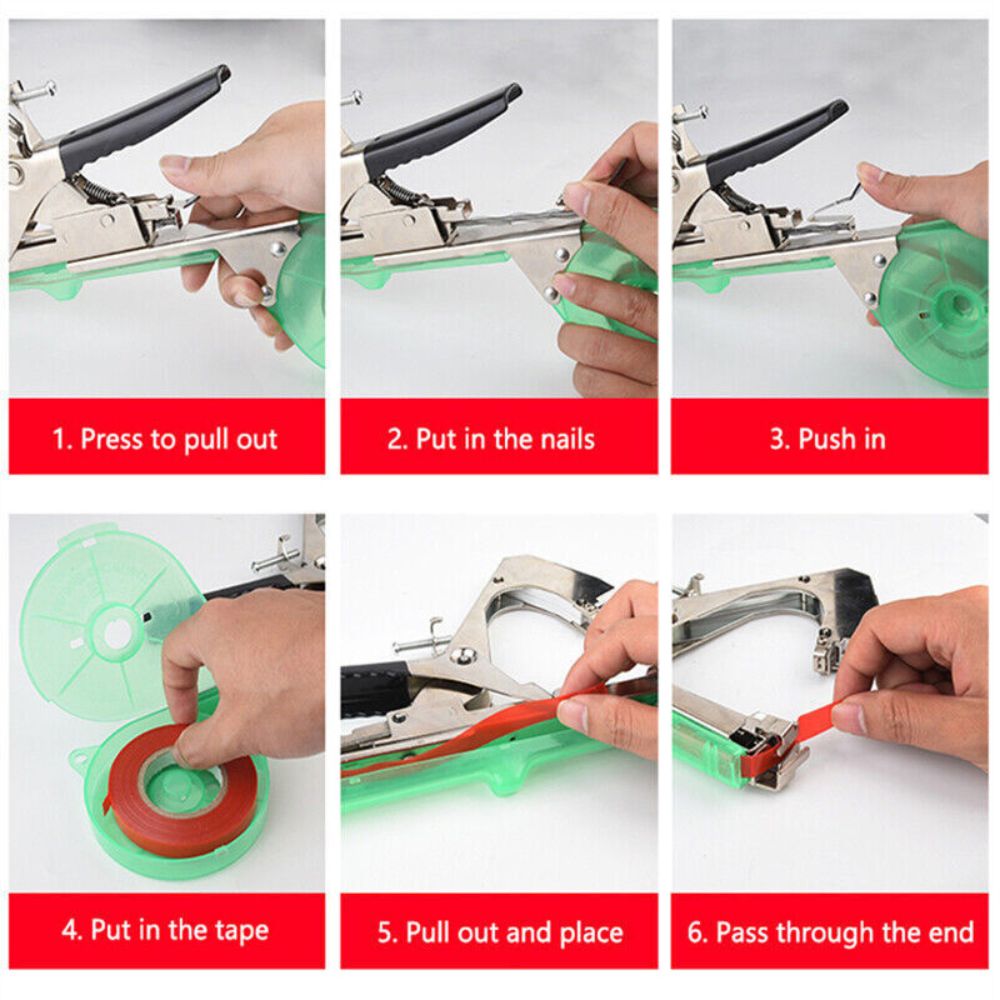 1. Press to pull out

2. Put in the nails

3. Push in

4. Put in the tape

5. Pull out and place

6. Pass through the end