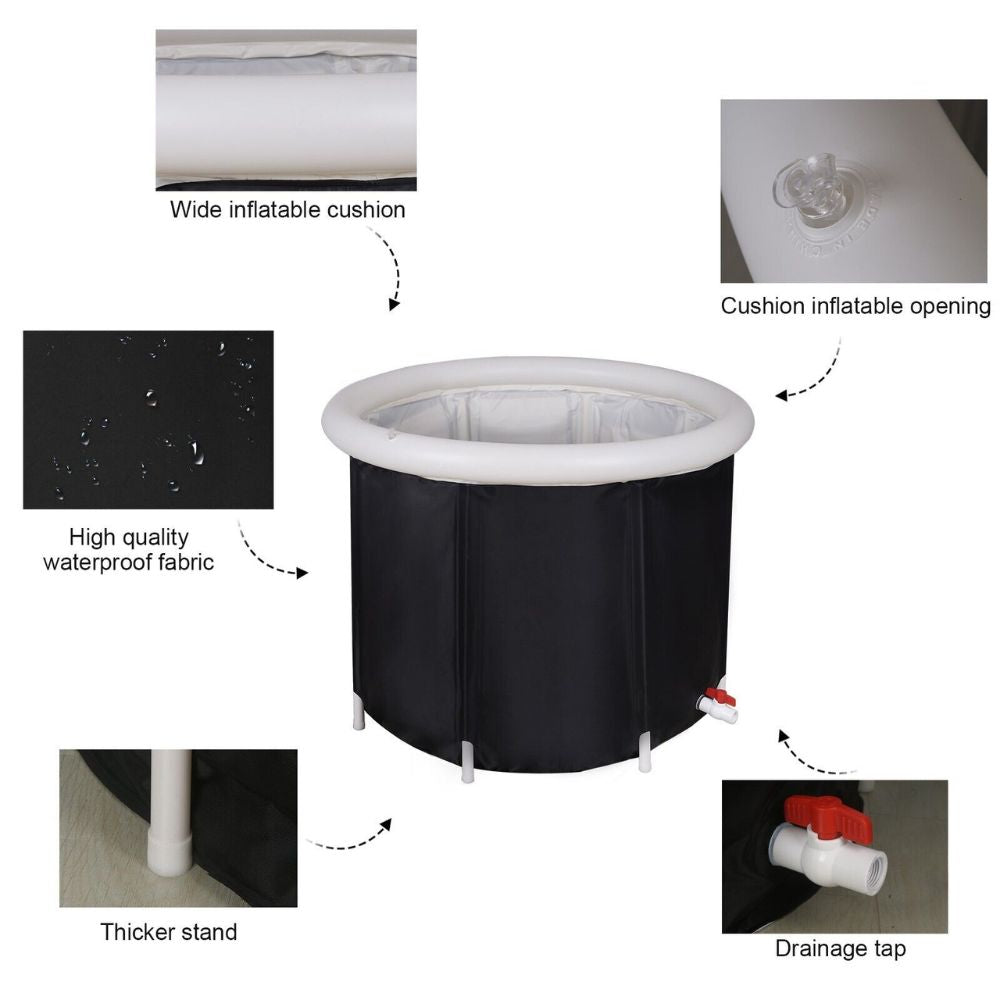 Wide inflatable cushion

Cushion inflatable opening

High quality waterproof fabric

Thicker stand

Drainage tap