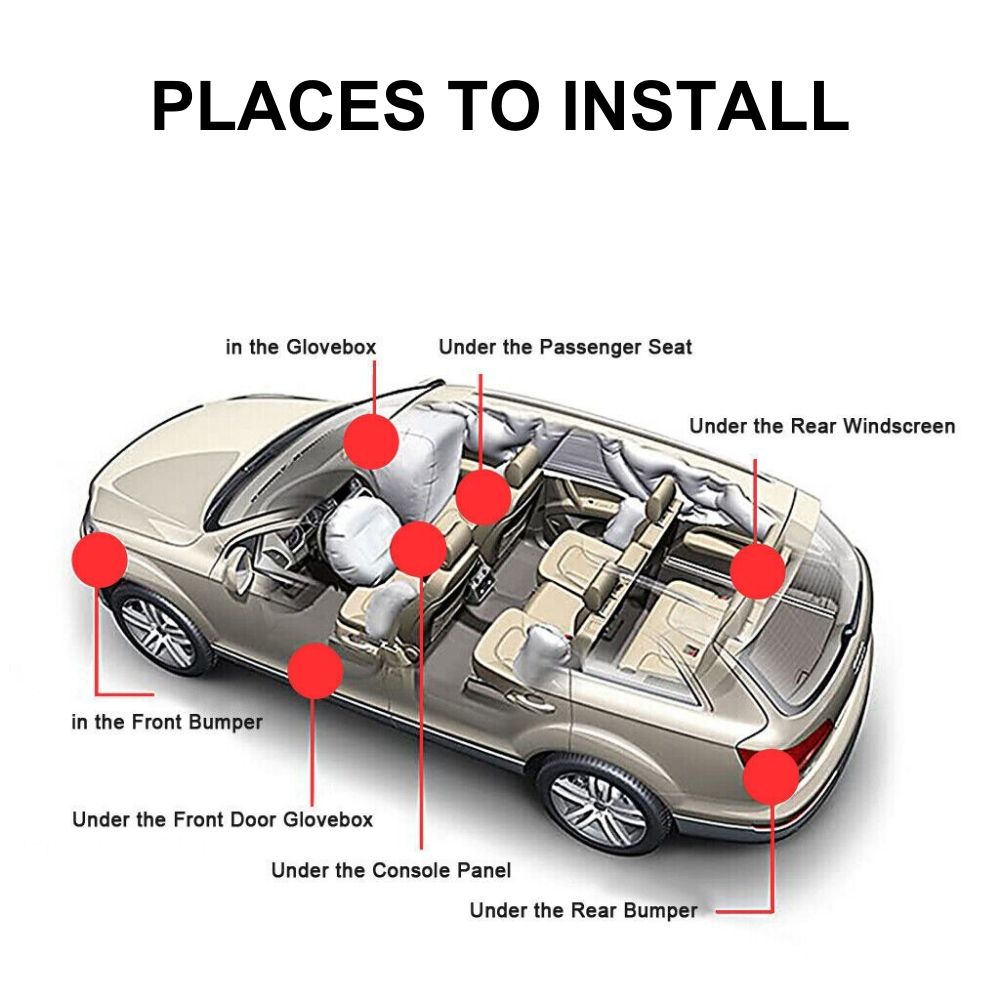 PLACES TO INSTALL

in the Glovebox

Under the Passenger Seat

Under the Rear Windscreen

in the Front Bumper

Under the Front Door Glovebox

Under the Console Panel

Under the Rear Bumper