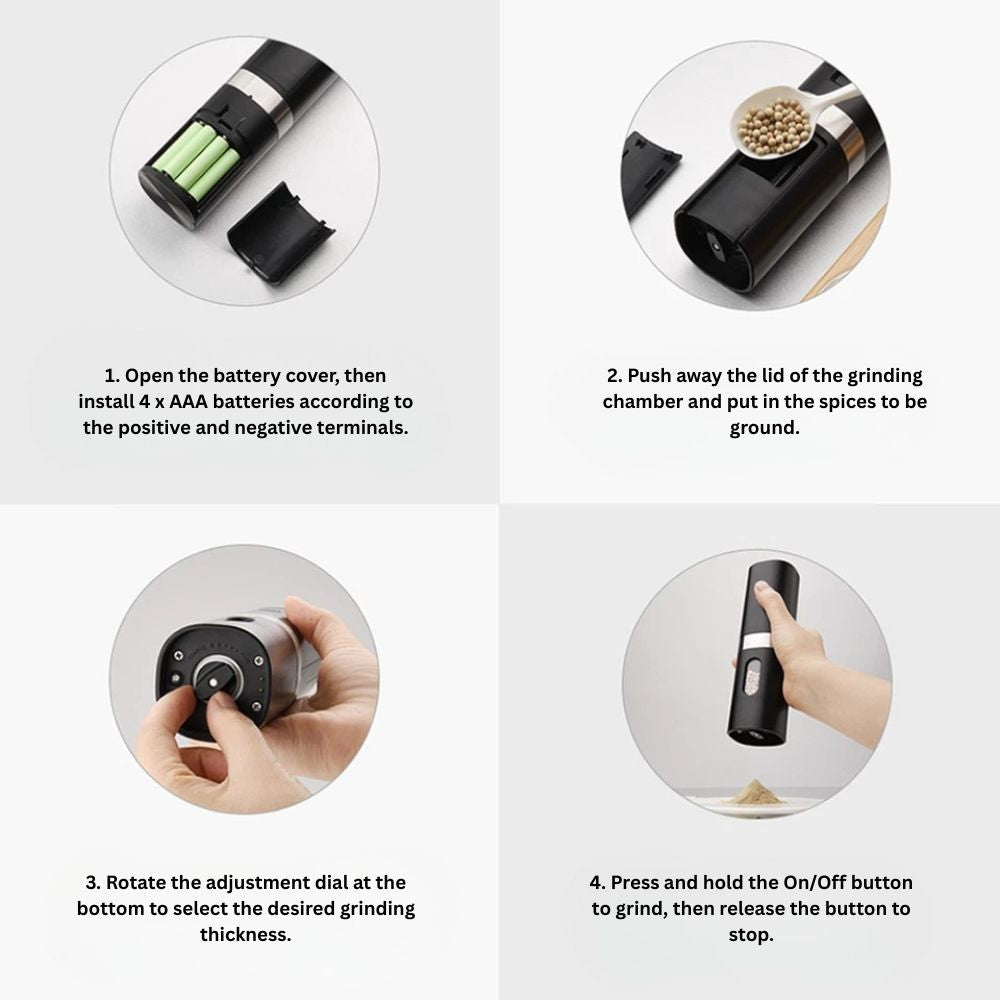 1. Open the battery cover, then install 4 x AAA batteries according to the positive and negative terminals.

2. Push away the lid of the grinding chamber and put in the spices to be ground.

3. Rotate the adjustment dial at the bottom to select the desired grinding thickness.

4. Press and hold the On/Off button to grind, then release the button to stop.