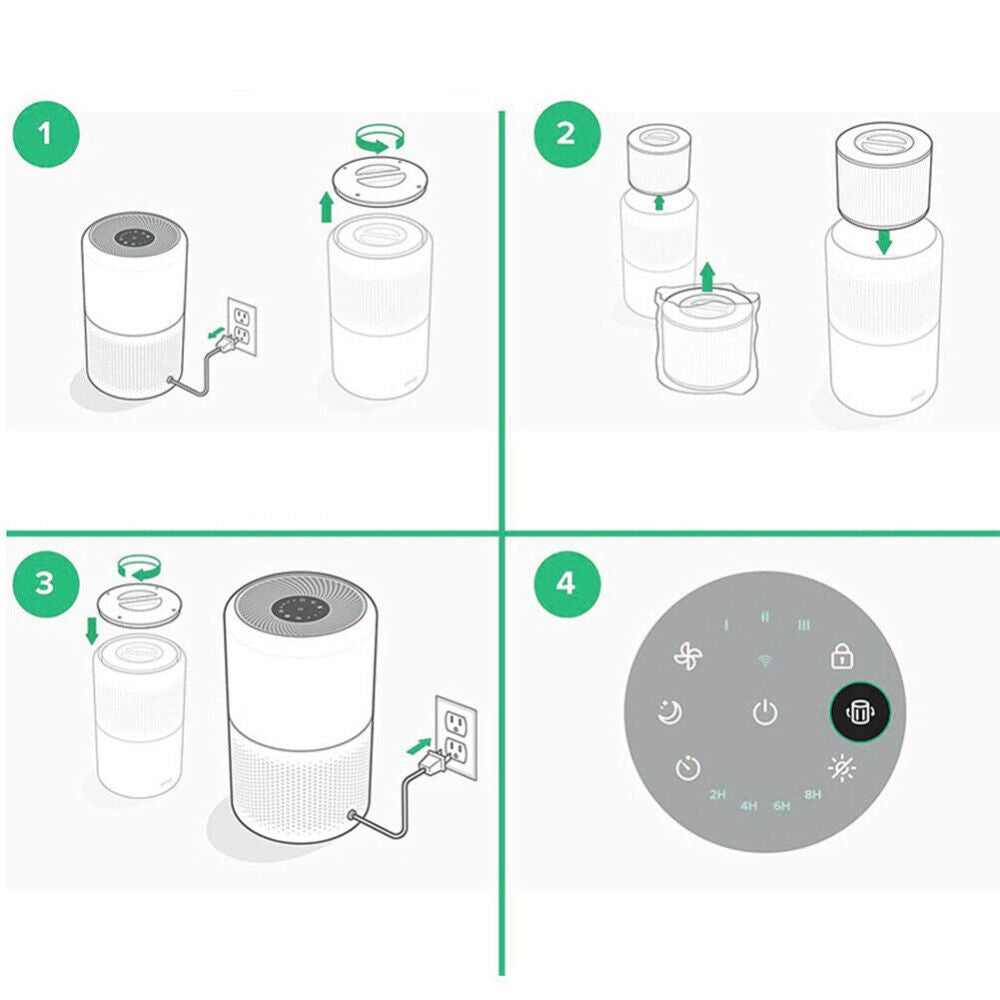 1

2

3

4

I II III

2H 4H 6H 8H