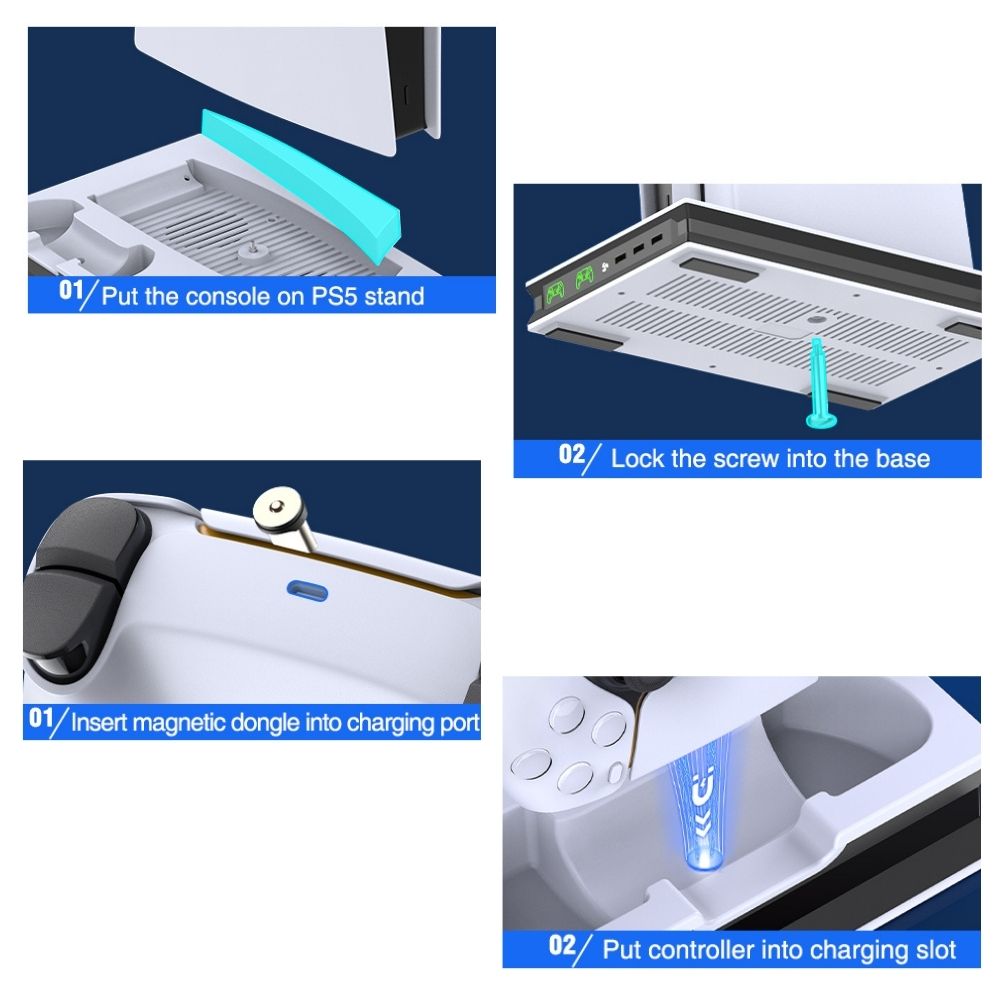 01/ Put the console on PS5 stand

02/ Lock the screw into the base

01/ Insert magnetic dongle into charging port

02/ Put controller into charging slot