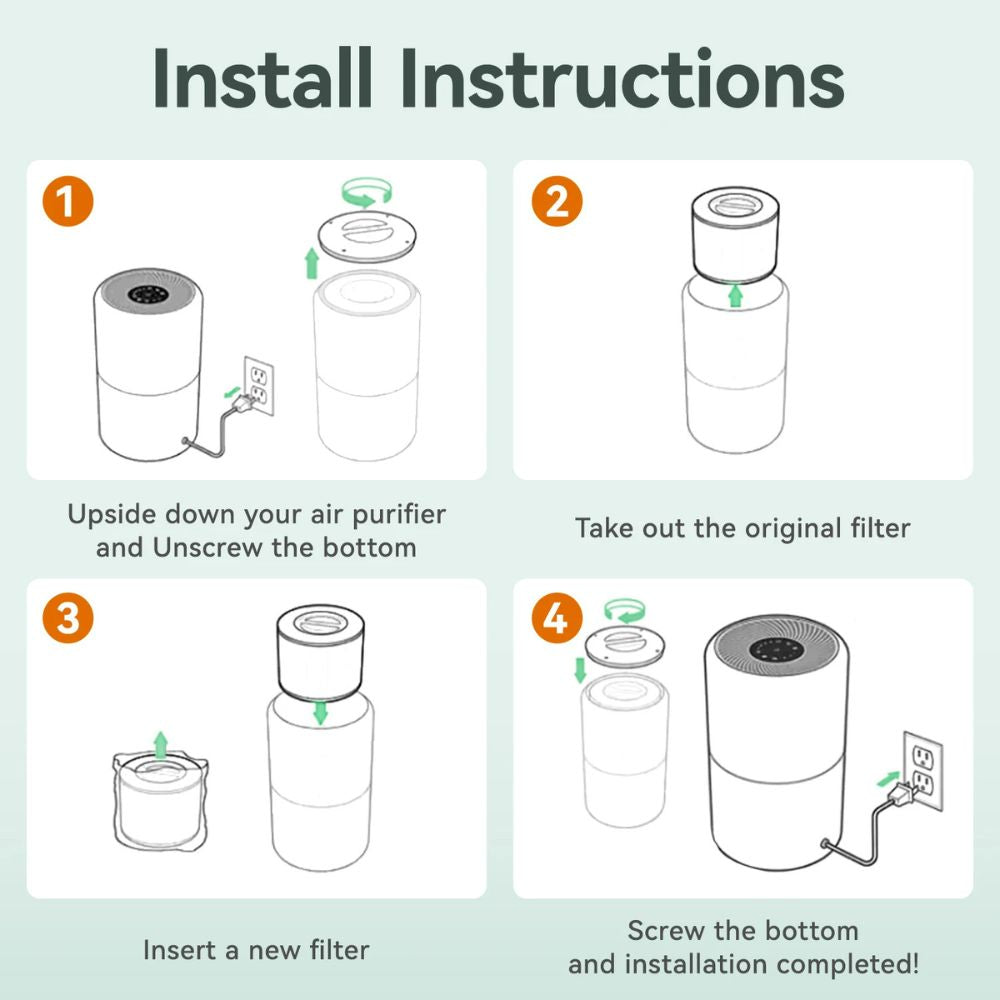 Install Instructions

1

Upside down your air purifier and Unscrew the bottom

2

Take out the original filter

3

Insert a new filter

4

Screw the bottom and installation completed!