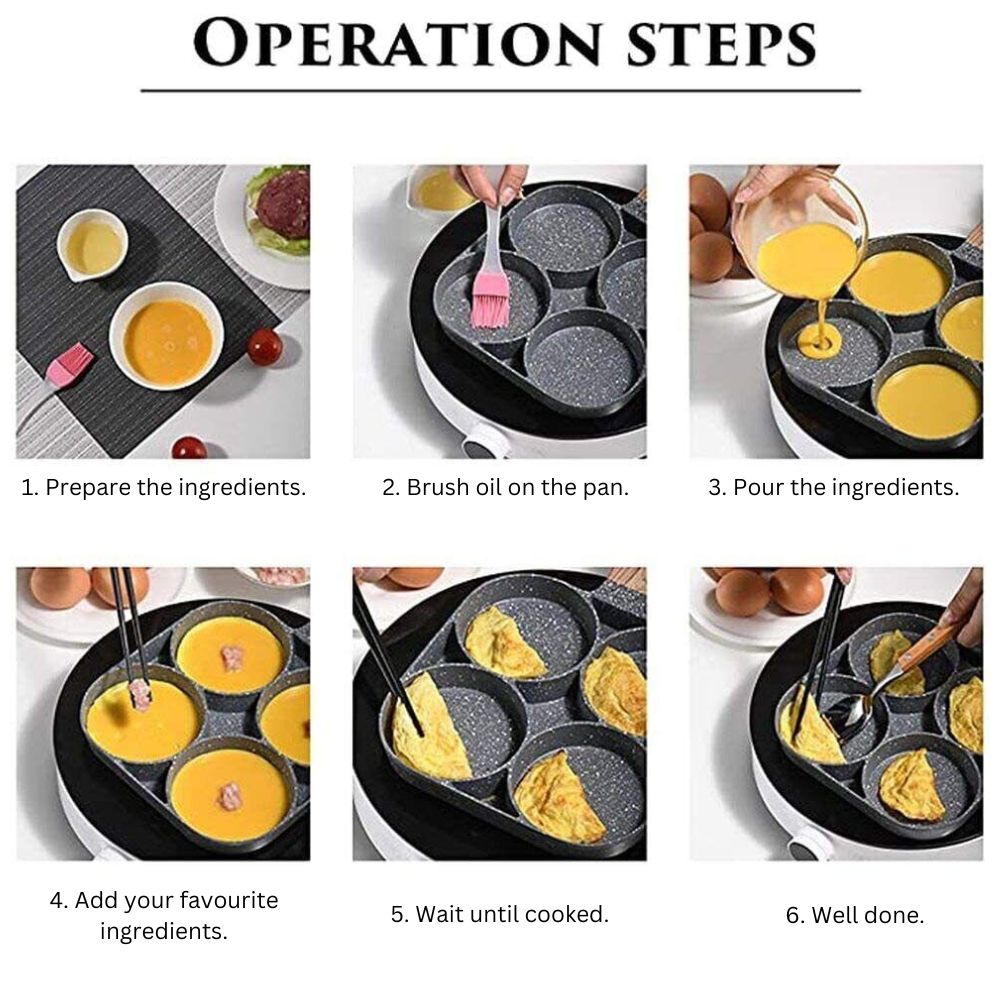 OPERATION STEPS

1. Prepare the ingredients.

2. Brush oil on the pan.

3. Pour the ingredients.

4. Add your favourite ingredients.

5. Wait until cooked.

6. Well done.