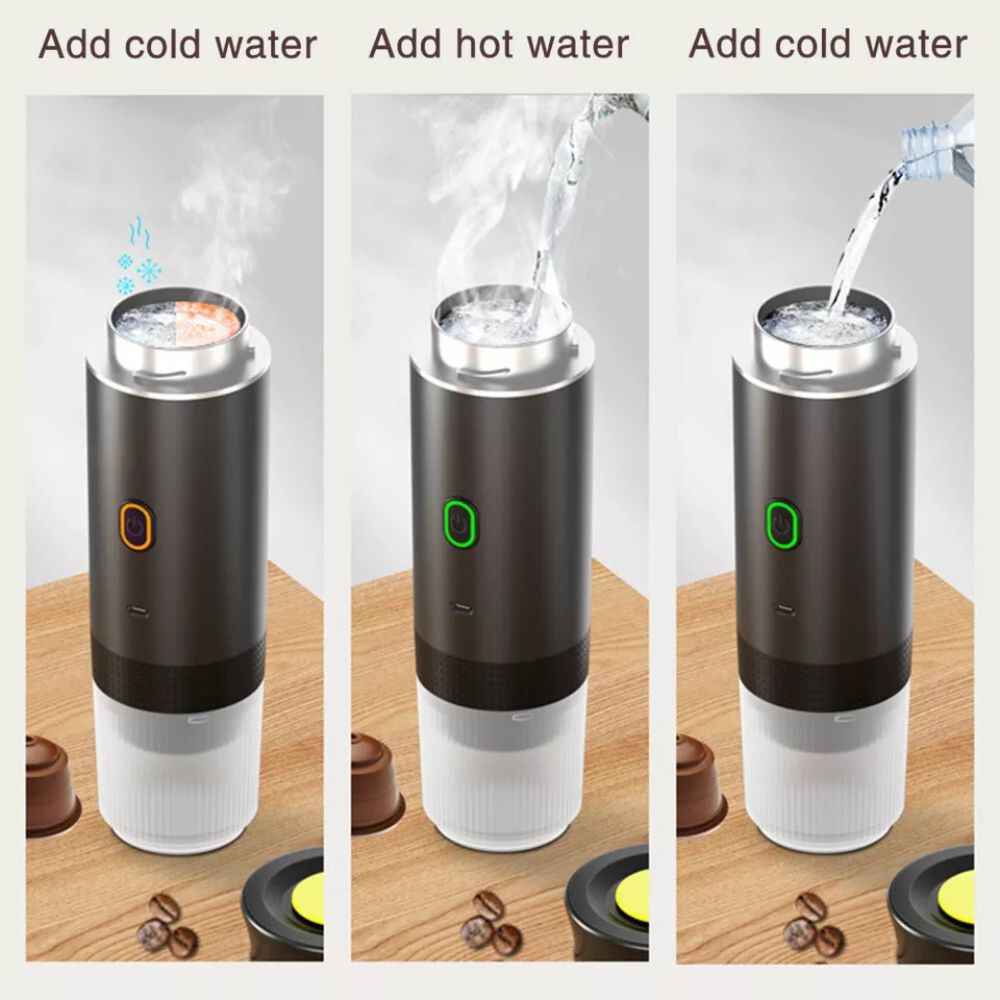 Add cold water

Add hot water

Add cold water