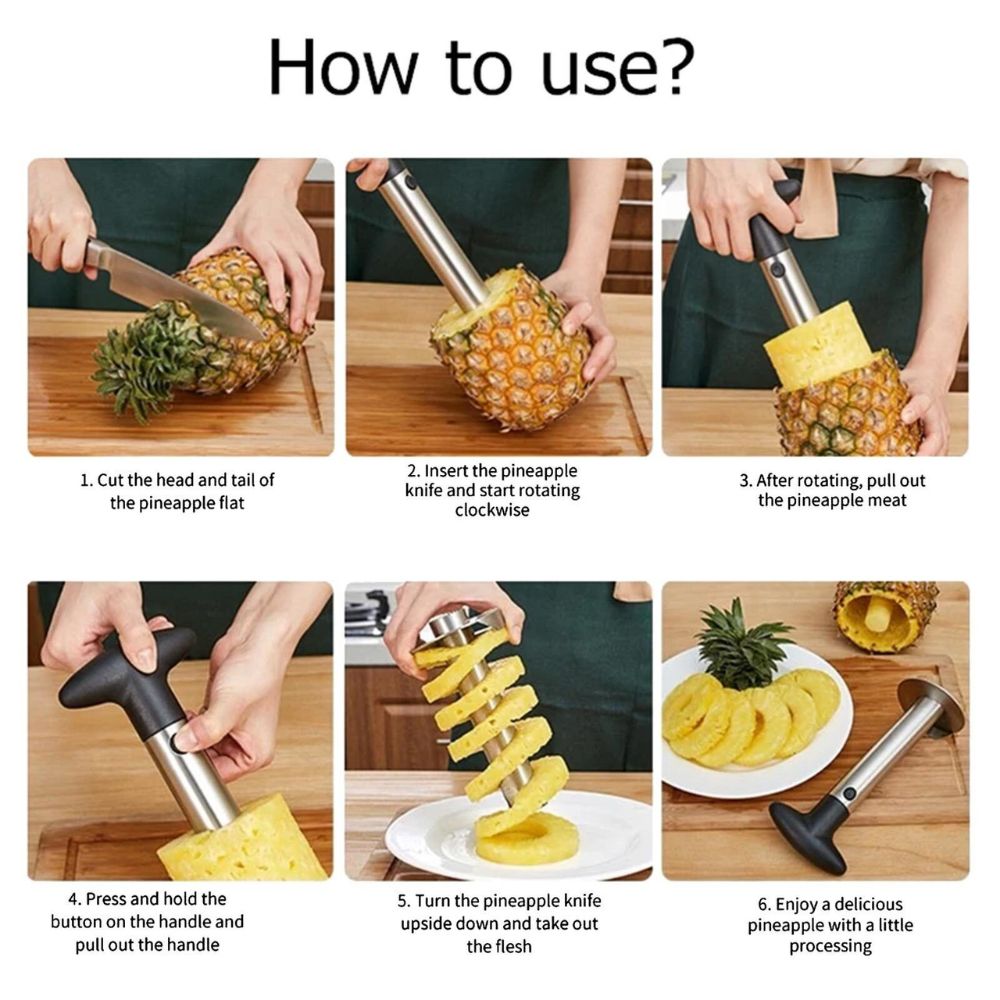 How to use?

1. Cut the head and tail of the pineapple flat

2. Insert the pineapple knife and start rotating clockwise

3. After rotating, pull out the pineapple meat

4. Press and hold the button on the handle and pull out the handle

5. Turn the pineapple knife upside down and take out the flesh

6. Enjoy a delicious pineapple with a little processing