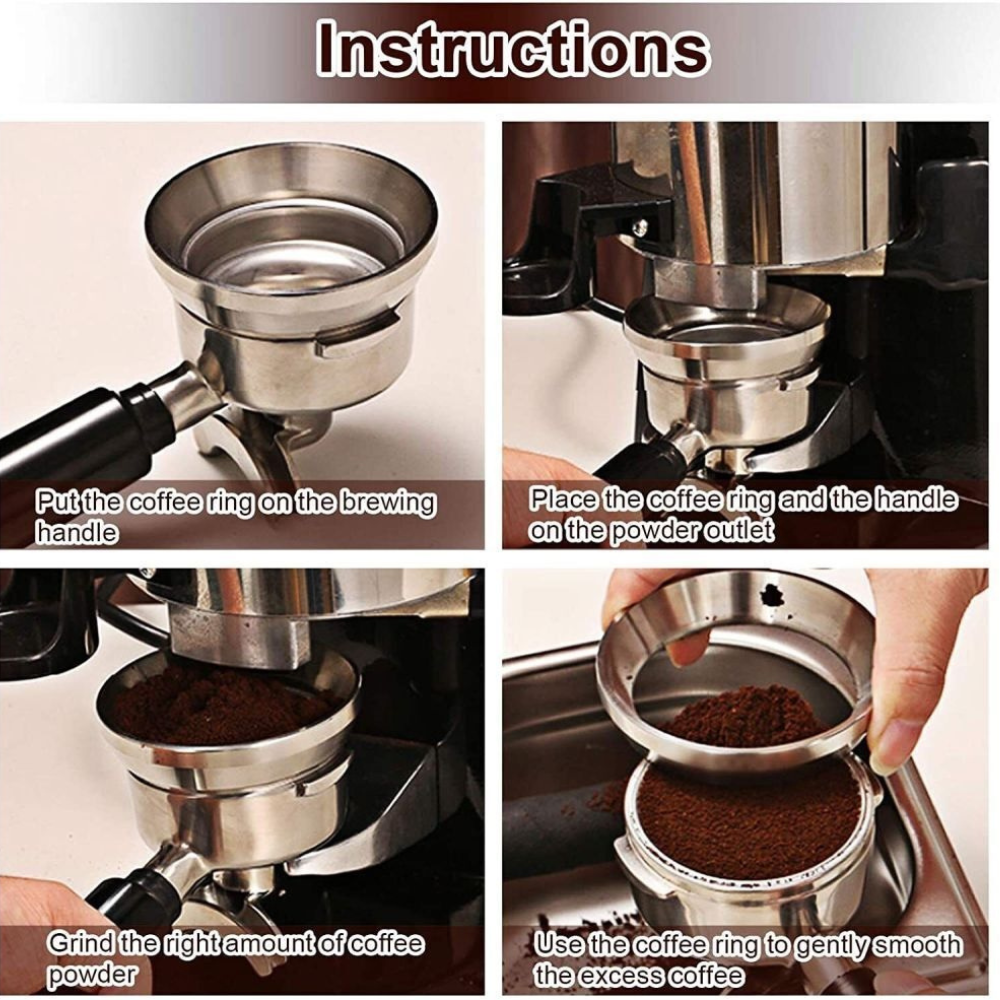 Instructions

Put the coffee ring on the brewing handle

Place the coffee ring and the handle on the powder outlet

Grind the right amount of coffee powder

Use the coffee ring to gently smooth the excess coffee