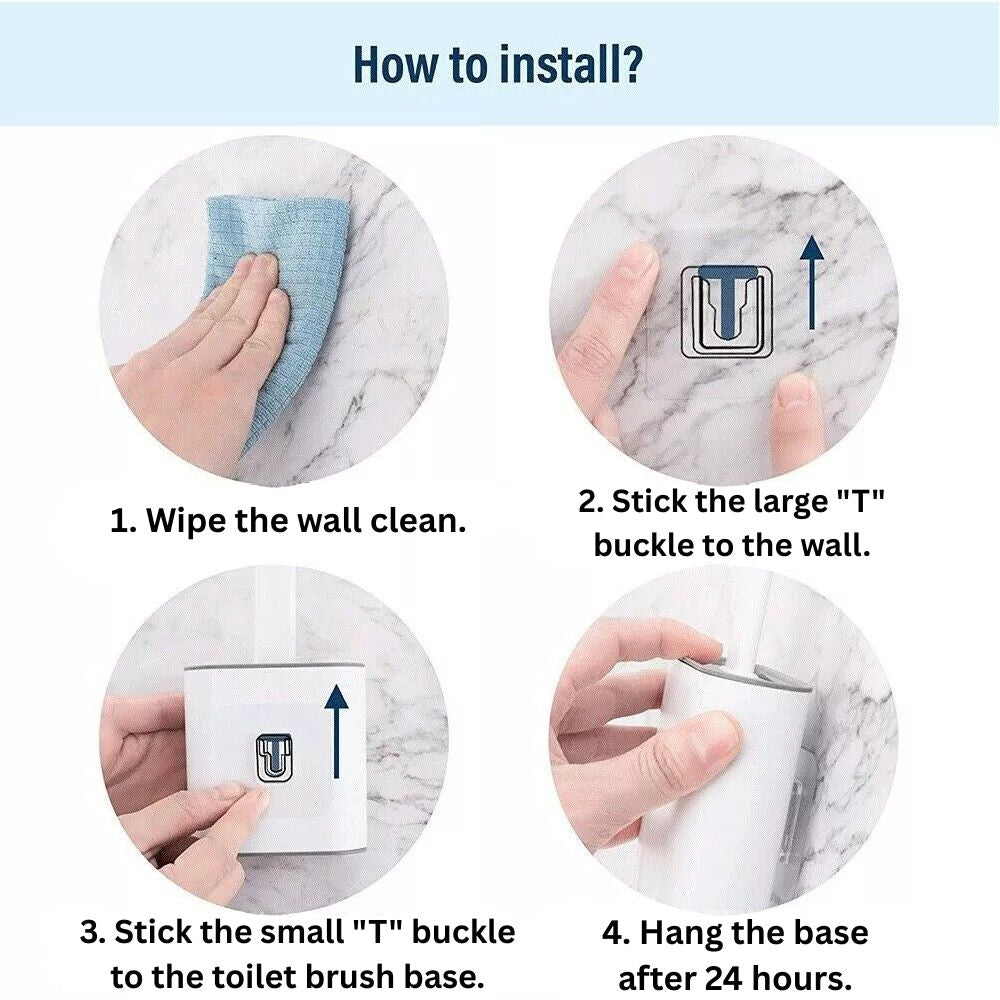 How to install?

1. Wipe the wall clean.

2. Stick the large "T" buckle to the wall.

3. Stick the small "T" buckle to the toilet brush base.

4. Hang the base after 24 hours.