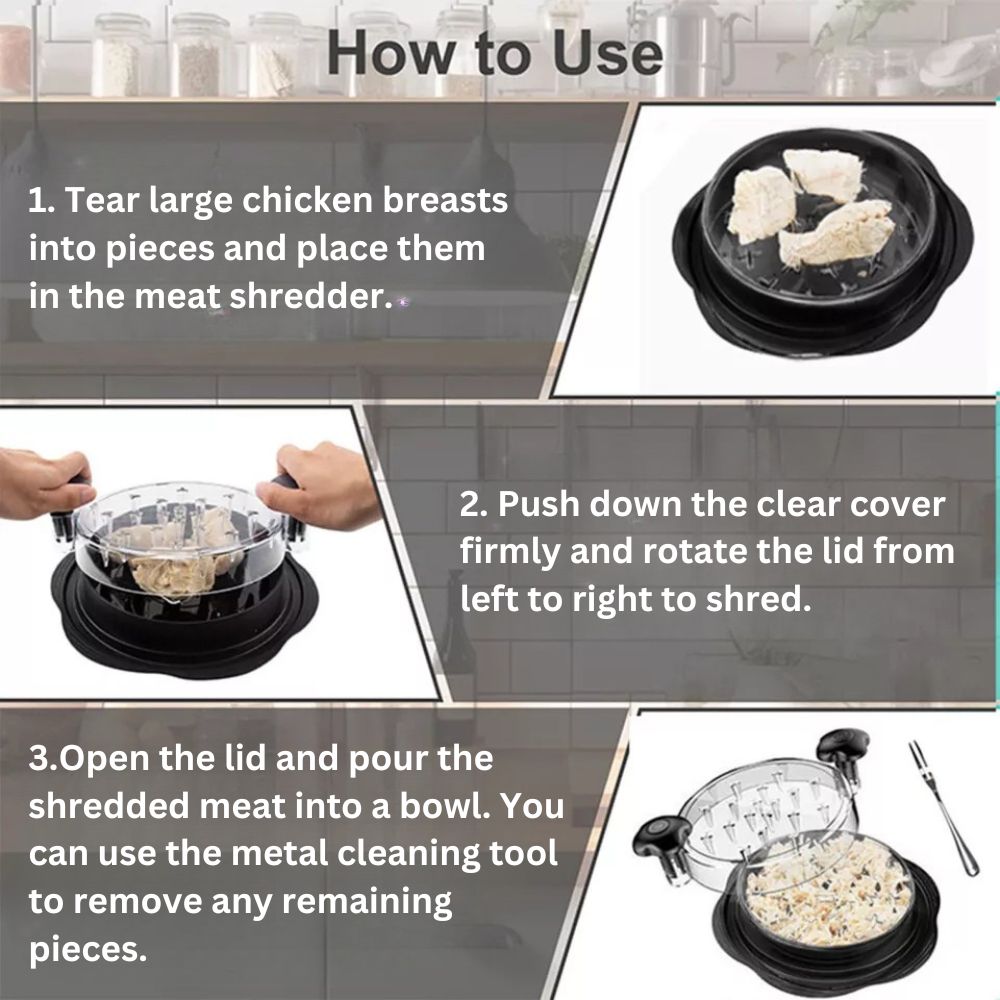 How to Use

1. Tear large chicken breasts into pieces and place them in the meat shredder.

2. Push down the clear cover firmly and rotate the lid from left to right to shred.

3.Open the lid and pour the shredded meat into a bowl. You can use the metal cleaning tool to remove any remaining pieces.