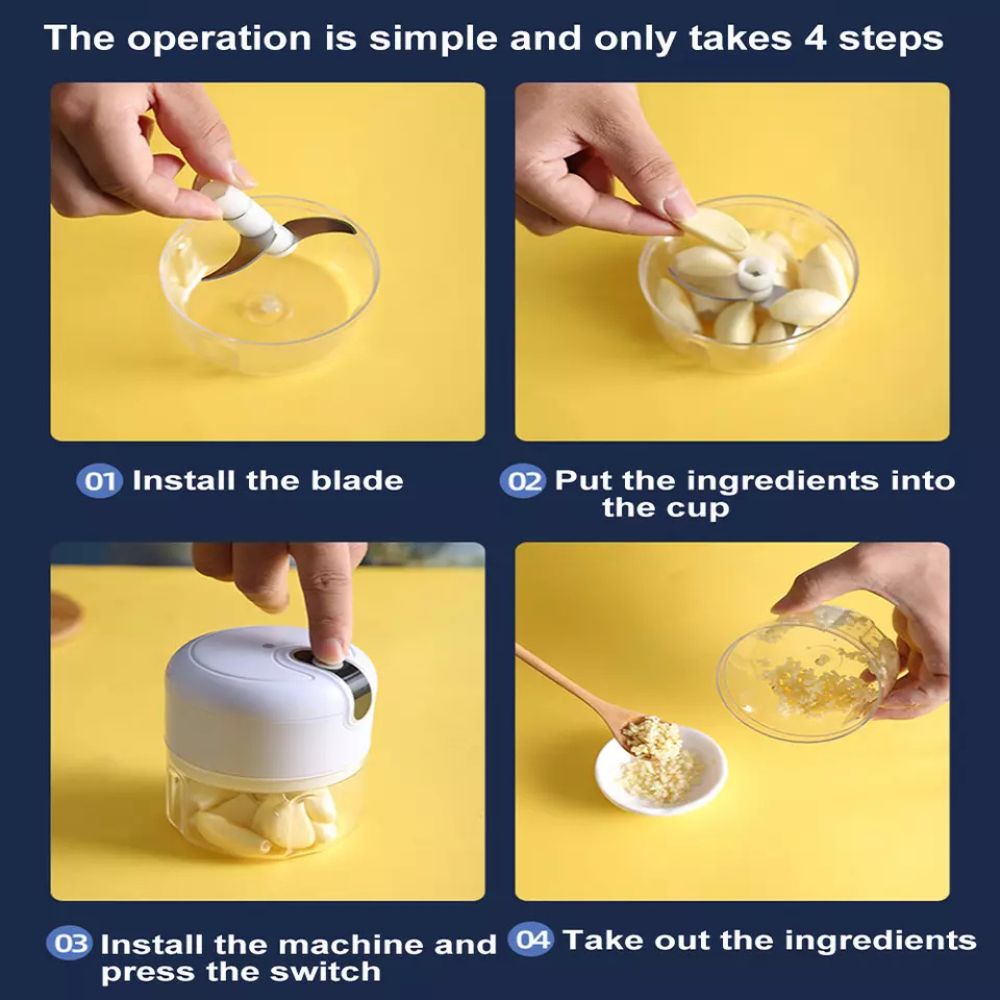 The operation is simple and only takes 4 steps

01 Install the blade

02 Put the ingredients into the cup

03 Install the machine and press the switch

04 Take out the ingredients