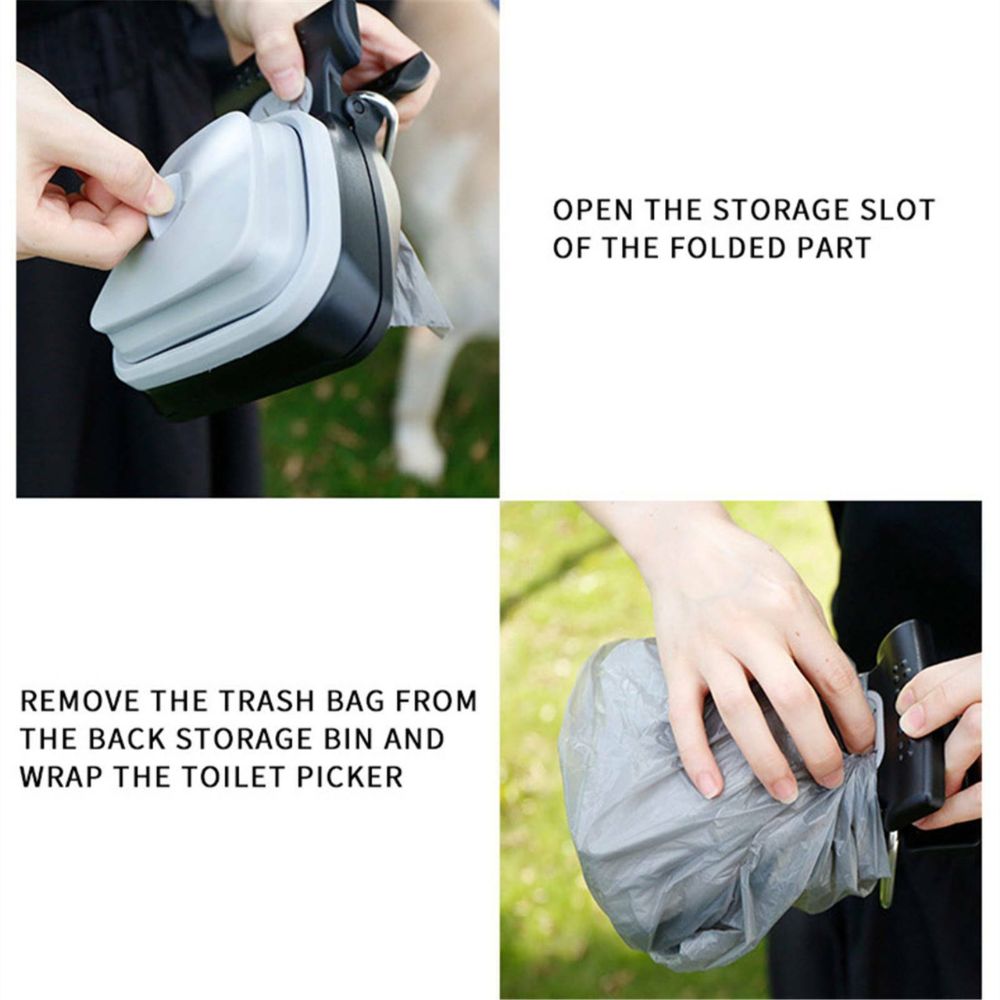 OPEN THE STORAGE SLOT OF THE FOLDED PART

REMOVE THE TRASH BAG FROM THE BACK STORAGE BIN AND WRAP THE TOILET PICKER