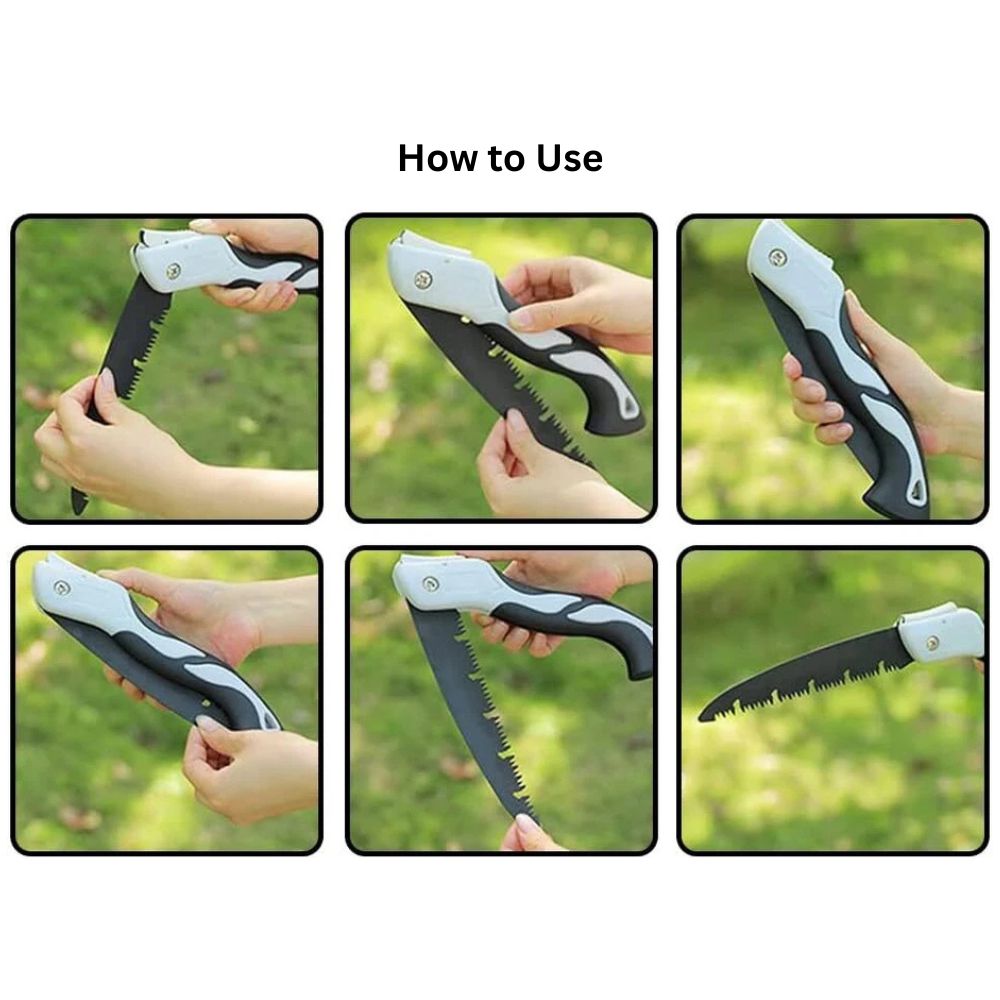 How to Use