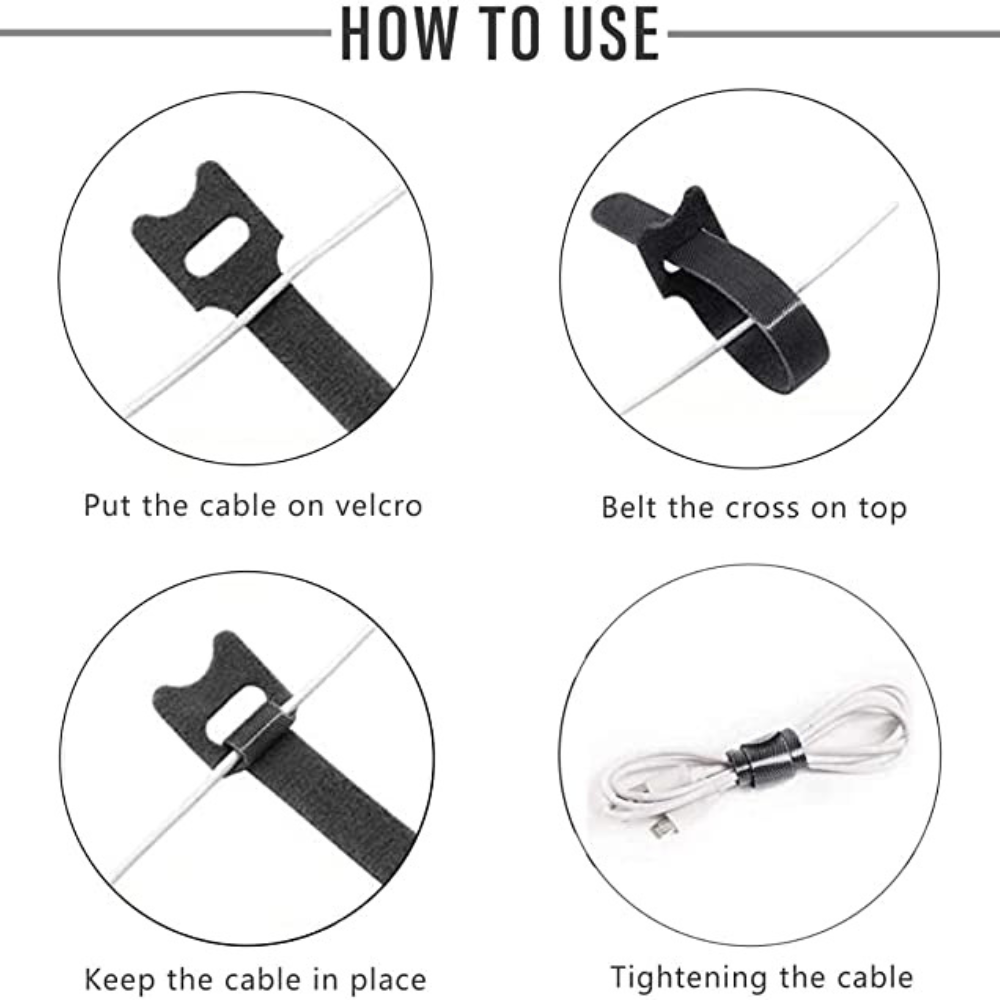 HOW TO USE

Put the cable on velcro

Belt the cross on top

Keep the cable in place

Tightening the cable