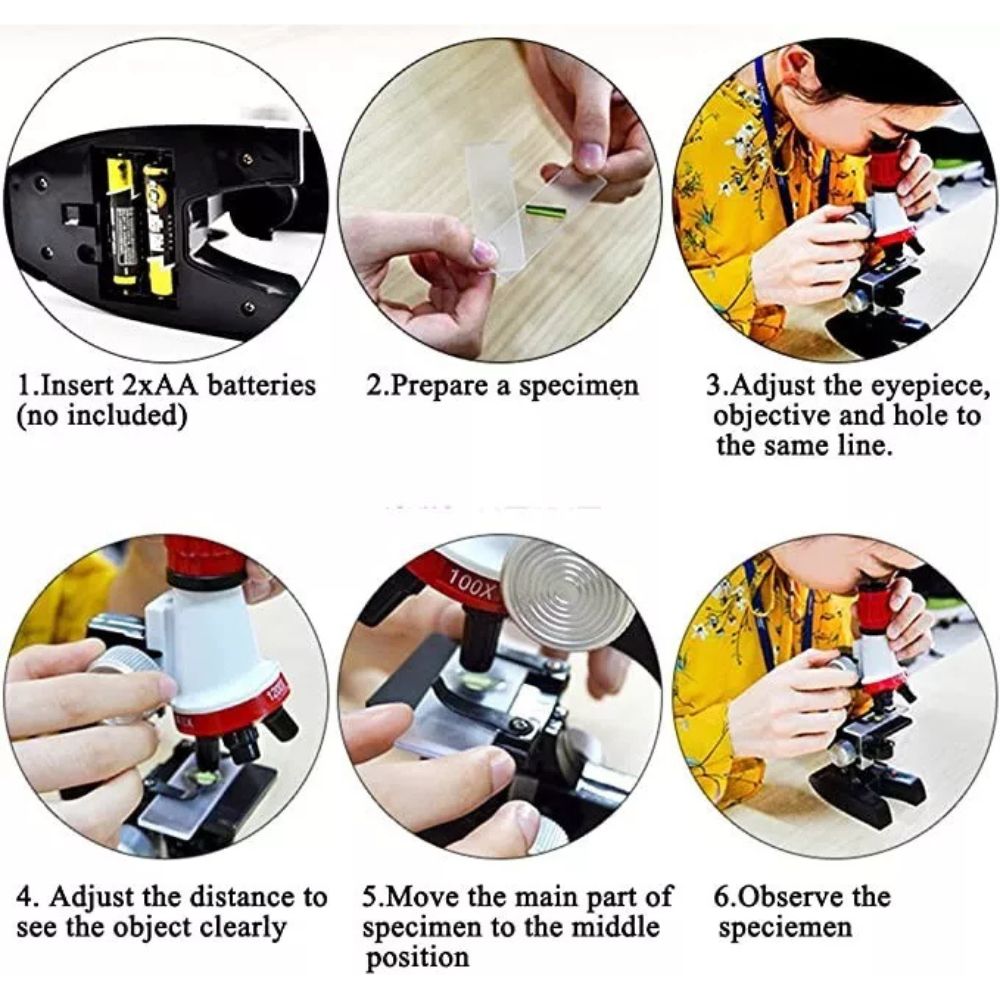 1.Insert 2xAA batteries (no included)

2.Prepare a specimen

3.Adjust the eyepiece, objective and hole to the same line.

100X

4. Adjust the distance to see the object clearly

5.Move the main part of specimen to the middle position

6.Observe the speciemen