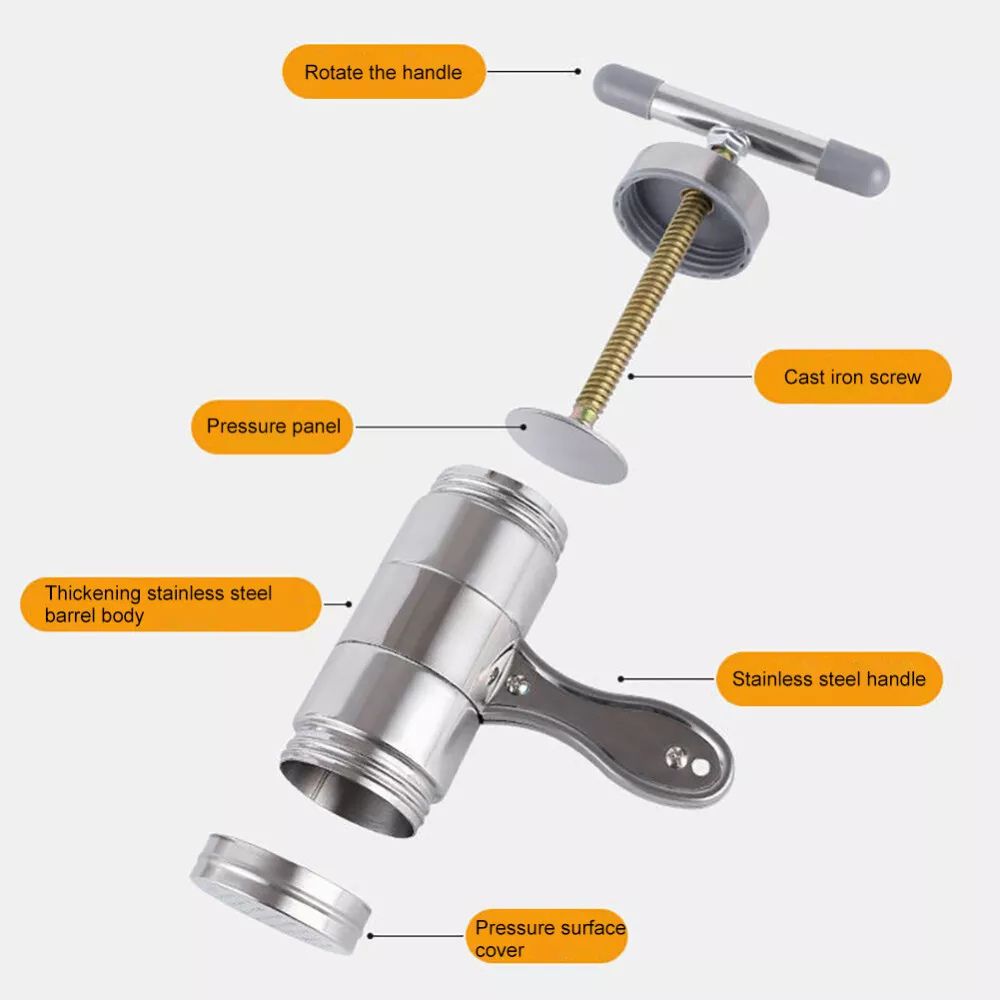 Rotate the handle

Cast iron screw

Pressure panel

Thickening stainless steel barrel body

Stainless steel handle

Pressure surface cover