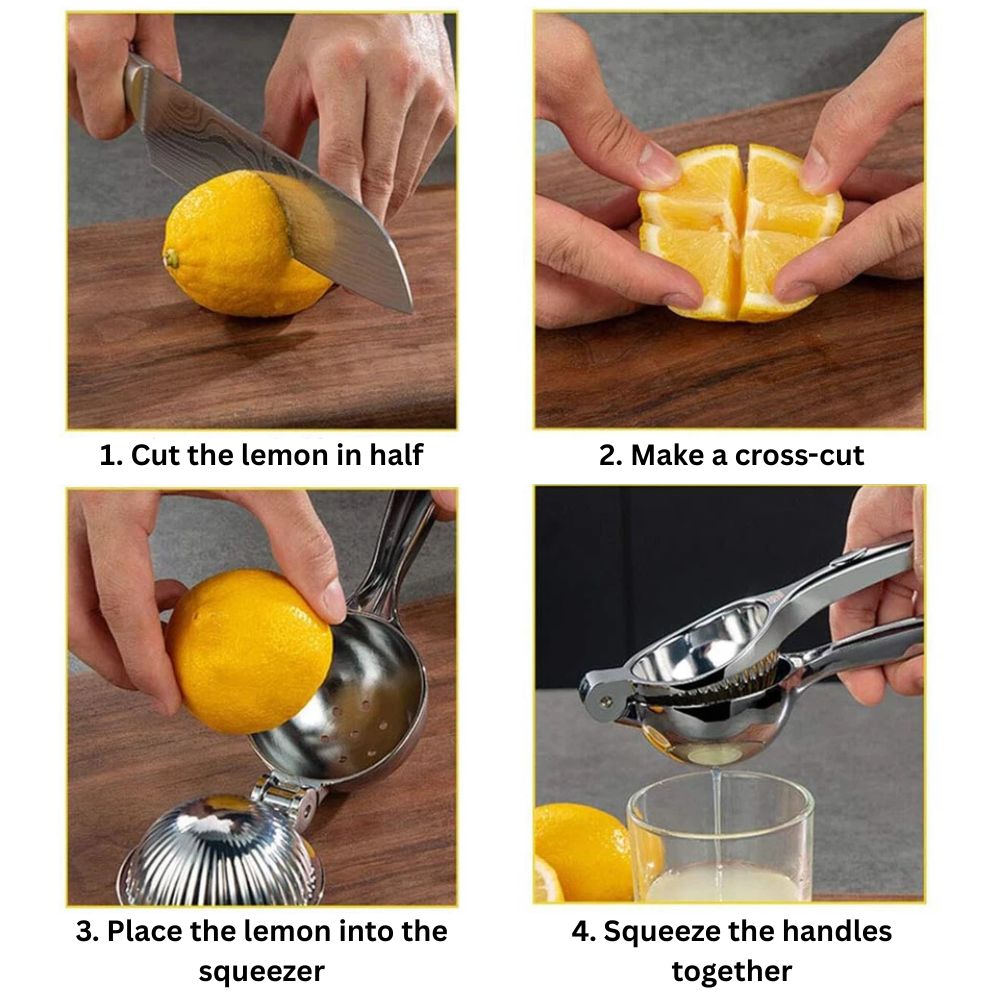 1. Cut the lemon in half

2. Make a cross-cut

3. Place the lemon into the squeezer

4. Squeeze the handles together