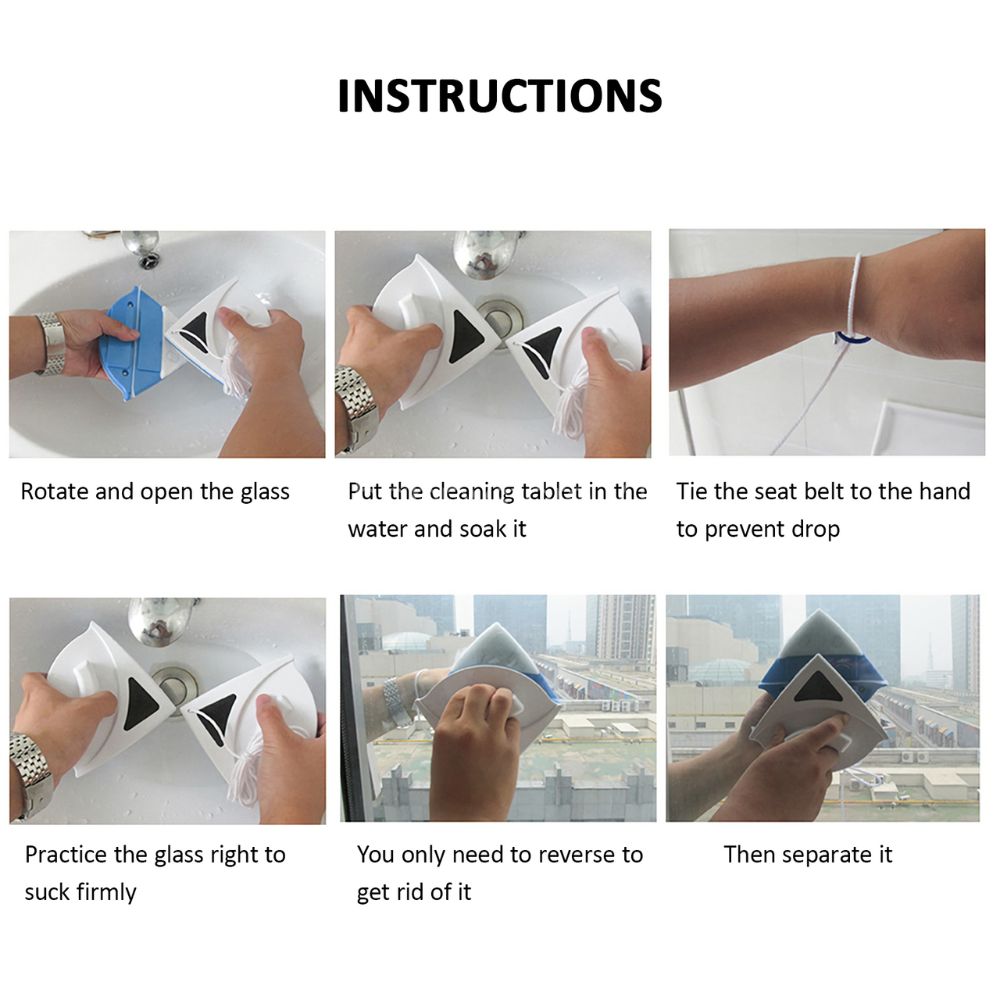 INSTRUCTIONS

Rotate and open the glass

Put the cleaning tablet in the water and soak it

Tie the seat belt to the hand to prevent drop

Practice the glass right to suck firmly

You only need to reverse to get rid of it

Then separate it