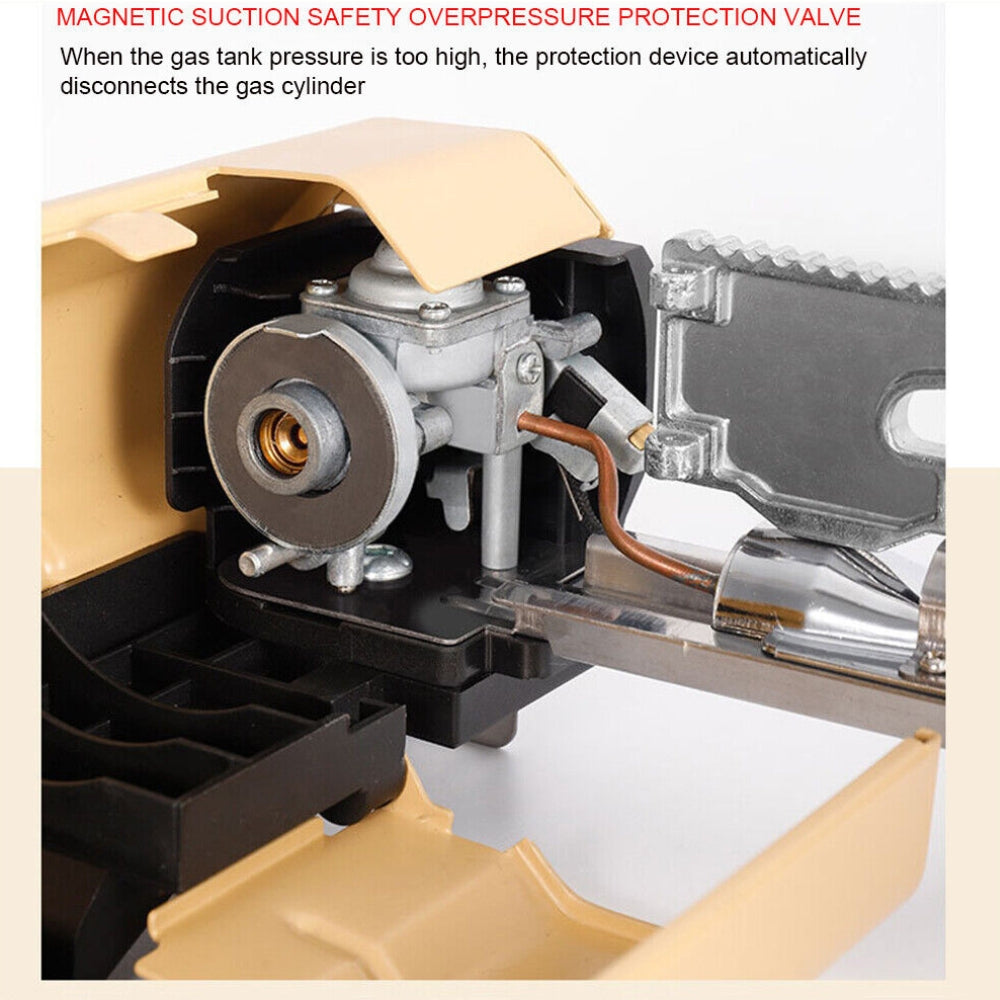 MAGNETIC SUCTION SAFETY OVERPRESSURE PROTECTION VALVE

When the gas tank pressure is too high, the protection device automatically disconnects the gas cylinder