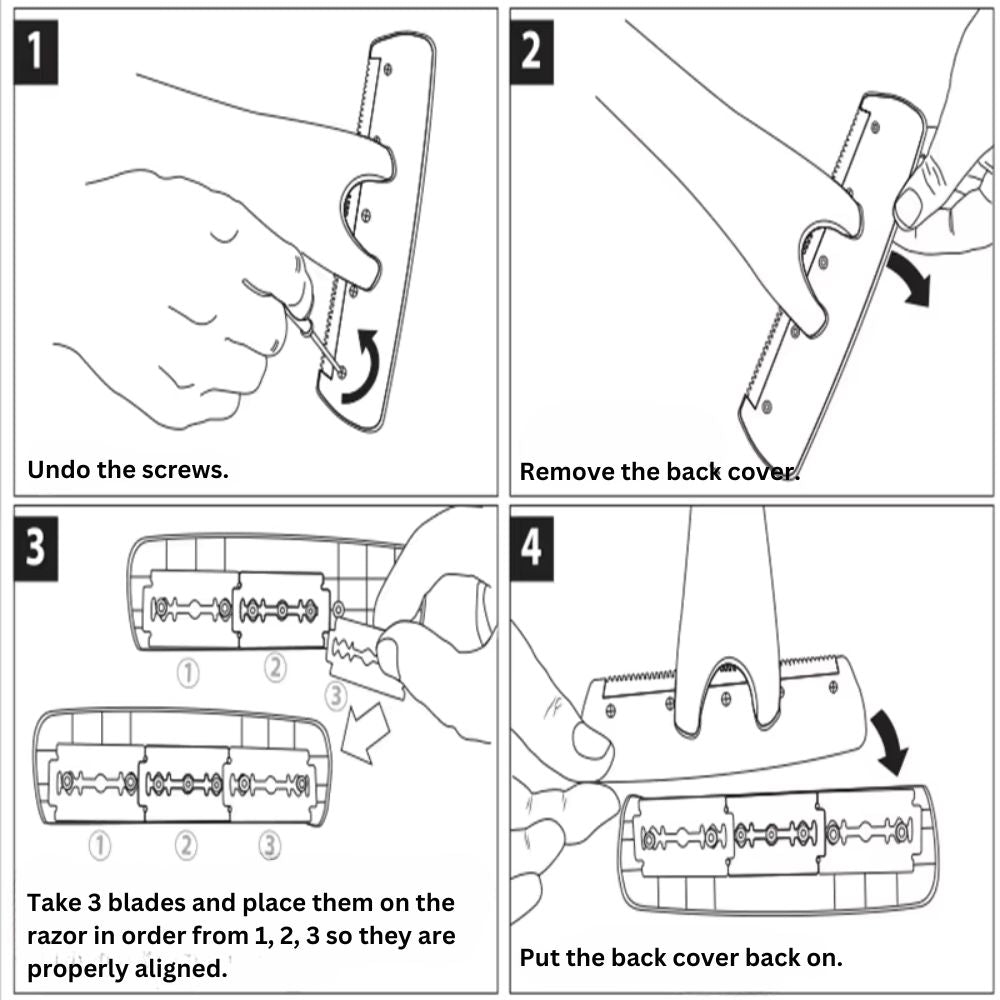 1

Undo the screws.

2

Remove the back cover.

3

① ② ③

① ② ③

Take 3 blades and place them on the razor in order from 1, 2, 3 so they are properly aligned.

4

Put the back cover back on.