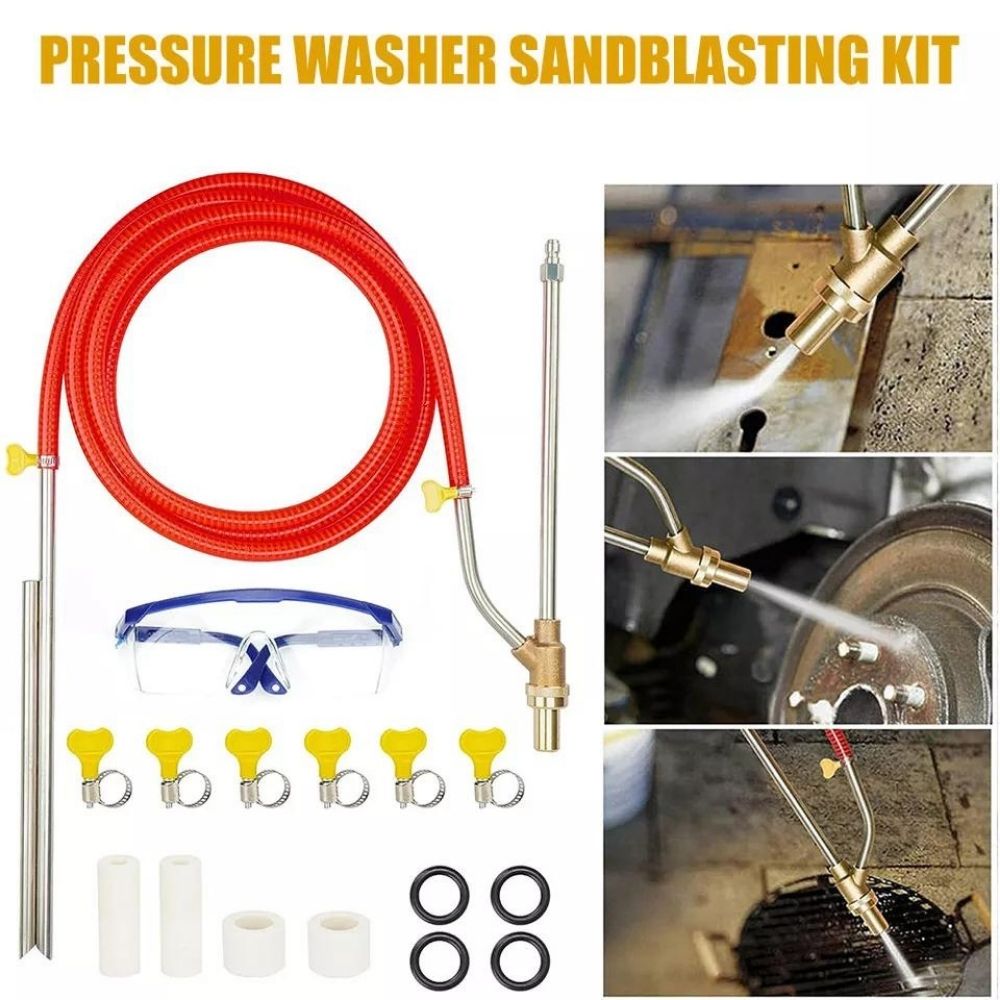 PRESSURE WASHER SANDBLASTING KIT