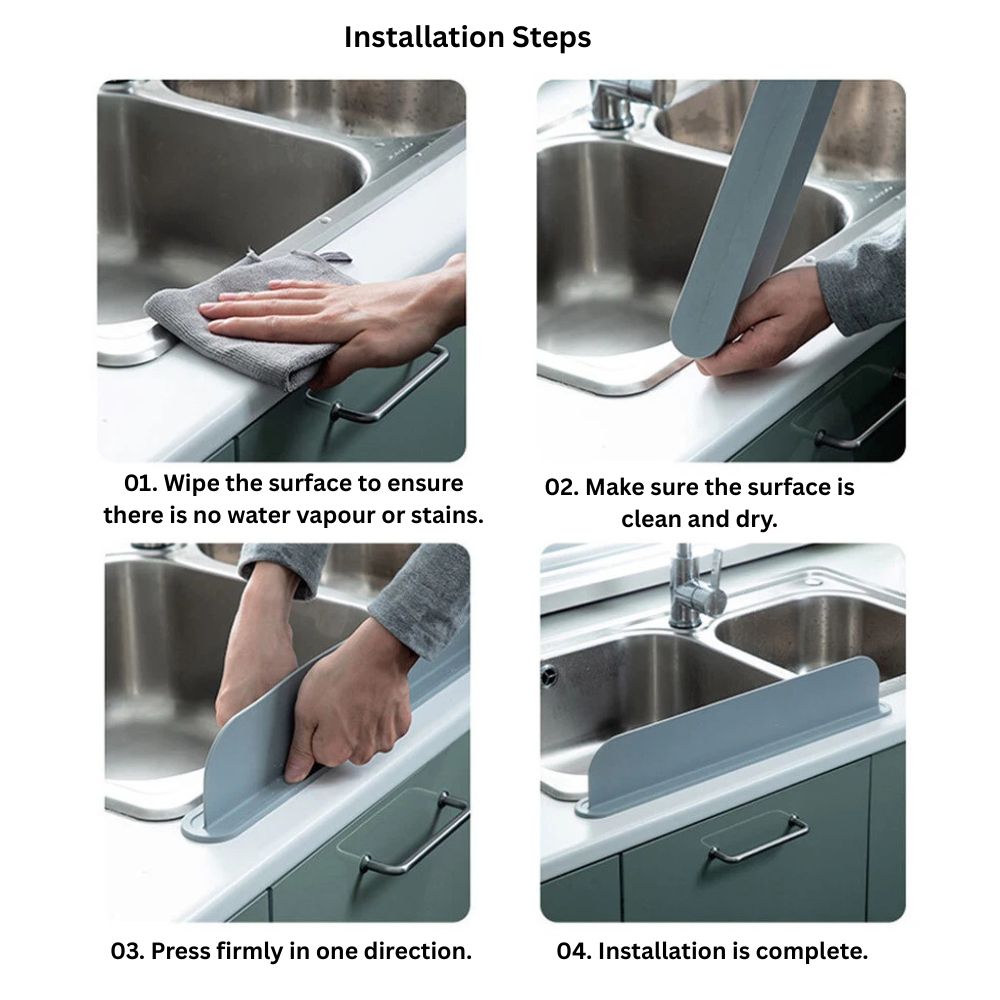 Installation Steps

01. Wipe the surface to ensure there is no water vapour or stains.

02. Make sure the surface is clean and dry.

03. Press firmly in one direction.

04. Installation is complete.