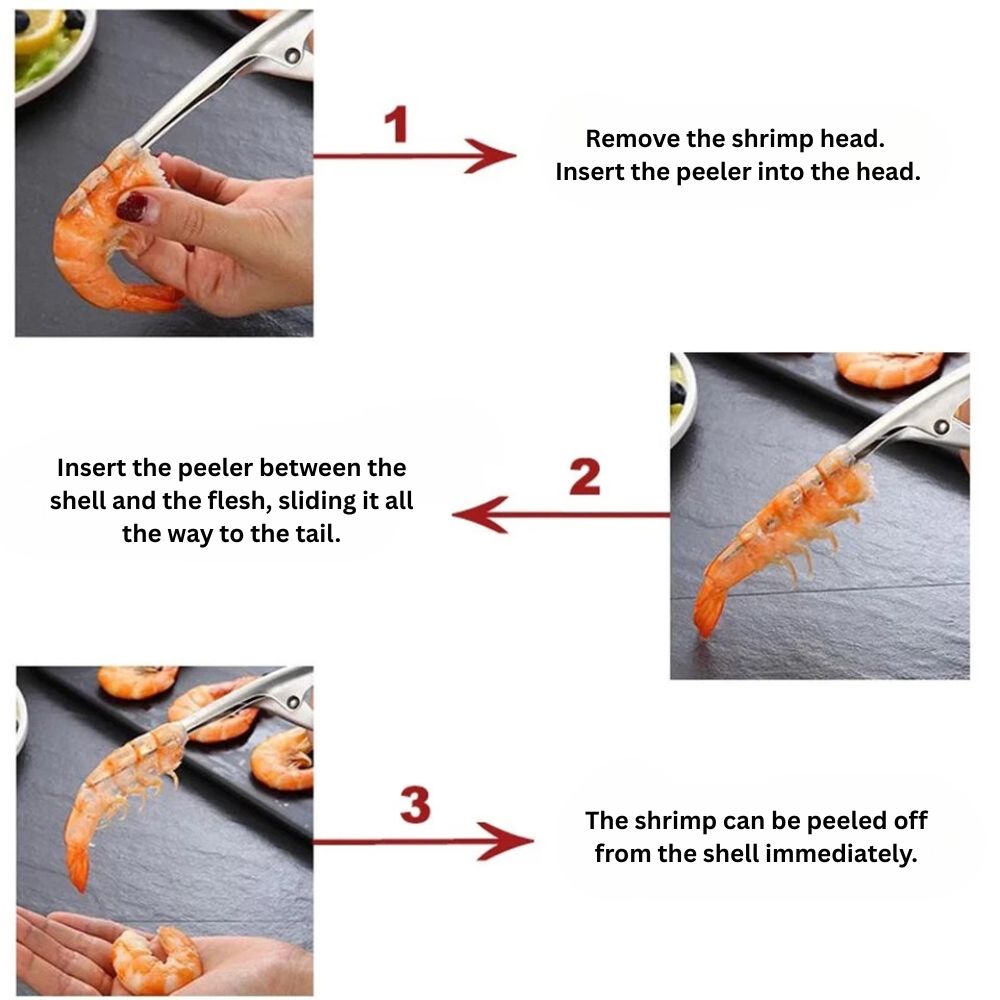 1

Remove the shrimp head.
Insert the peeler into the head.

2

Insert the peeler between the shell and the flesh, sliding it all the way to the tail.

3

The shrimp can be peeled off from the shell immediately.