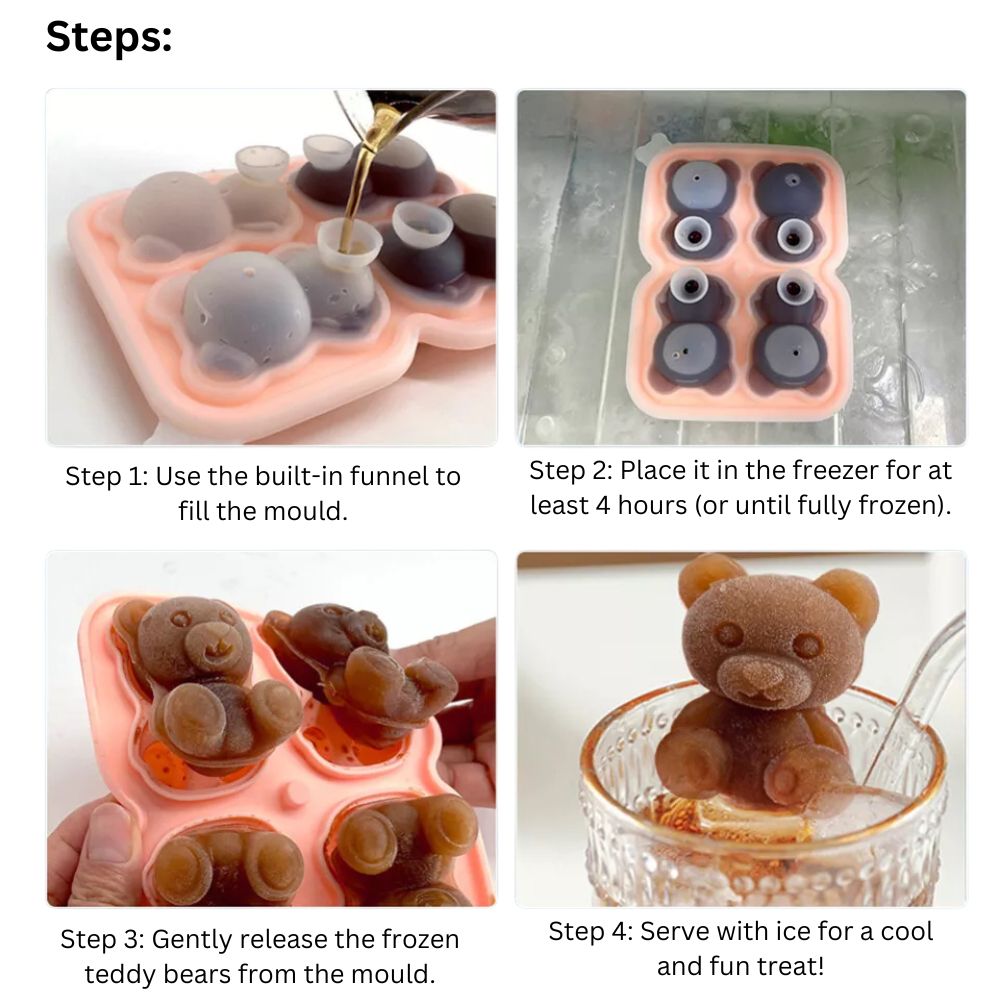 Steps:

Step 1: Use the built-in funnel to fill the mould.

Step 2: Place it in the freezer for at least 4 hours (or until fully frozen).

Step 3: Gently release the frozen teddy bears from the mould.

Step 4: Serve with ice for a cool and fun treat!