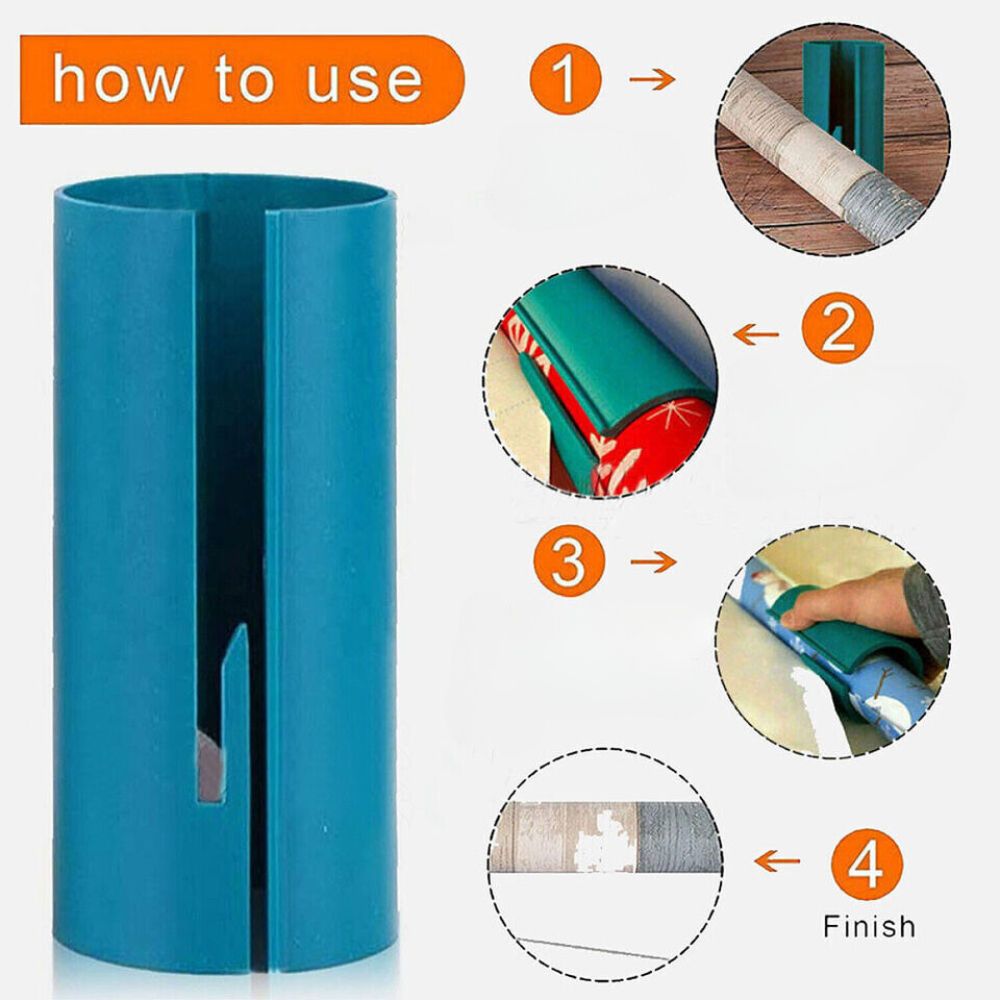 how to use

1

2

3

4

Finish