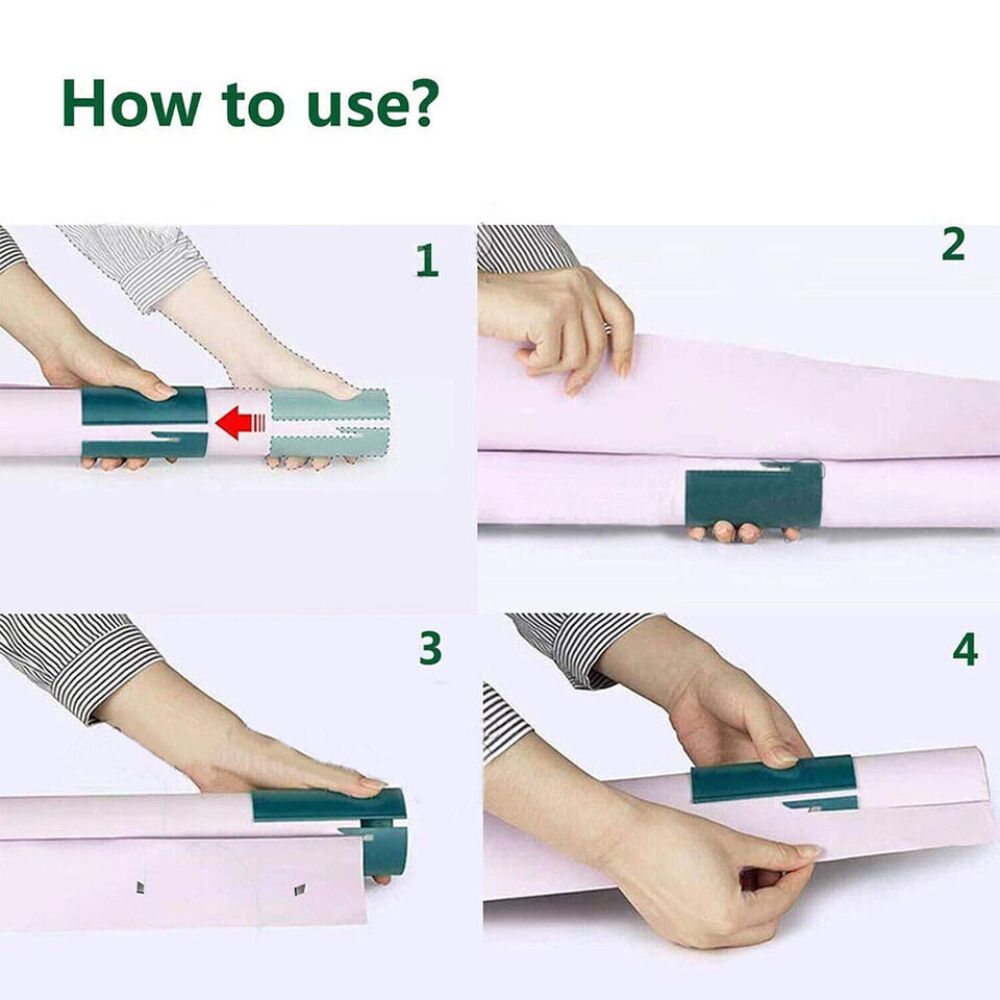 How to use?

1

2

3

4