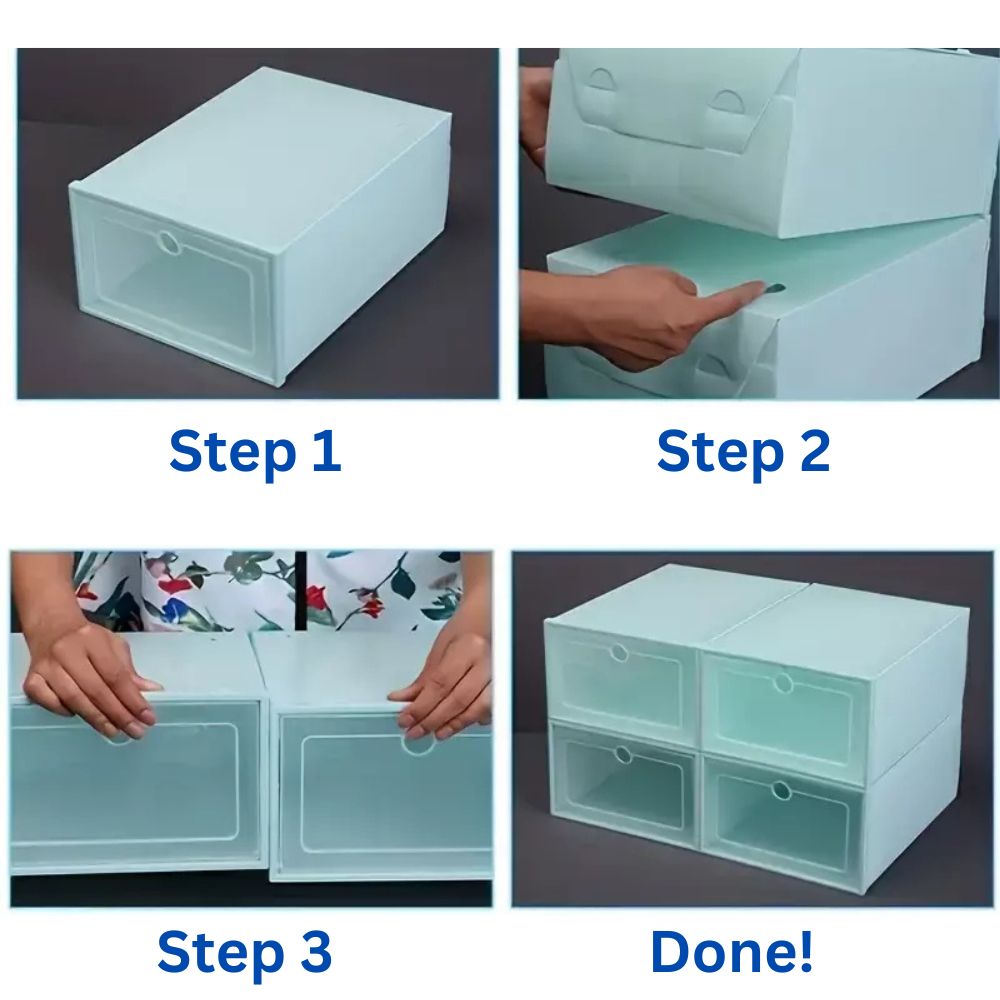 Step 1

Step 2

Step 3

Done!