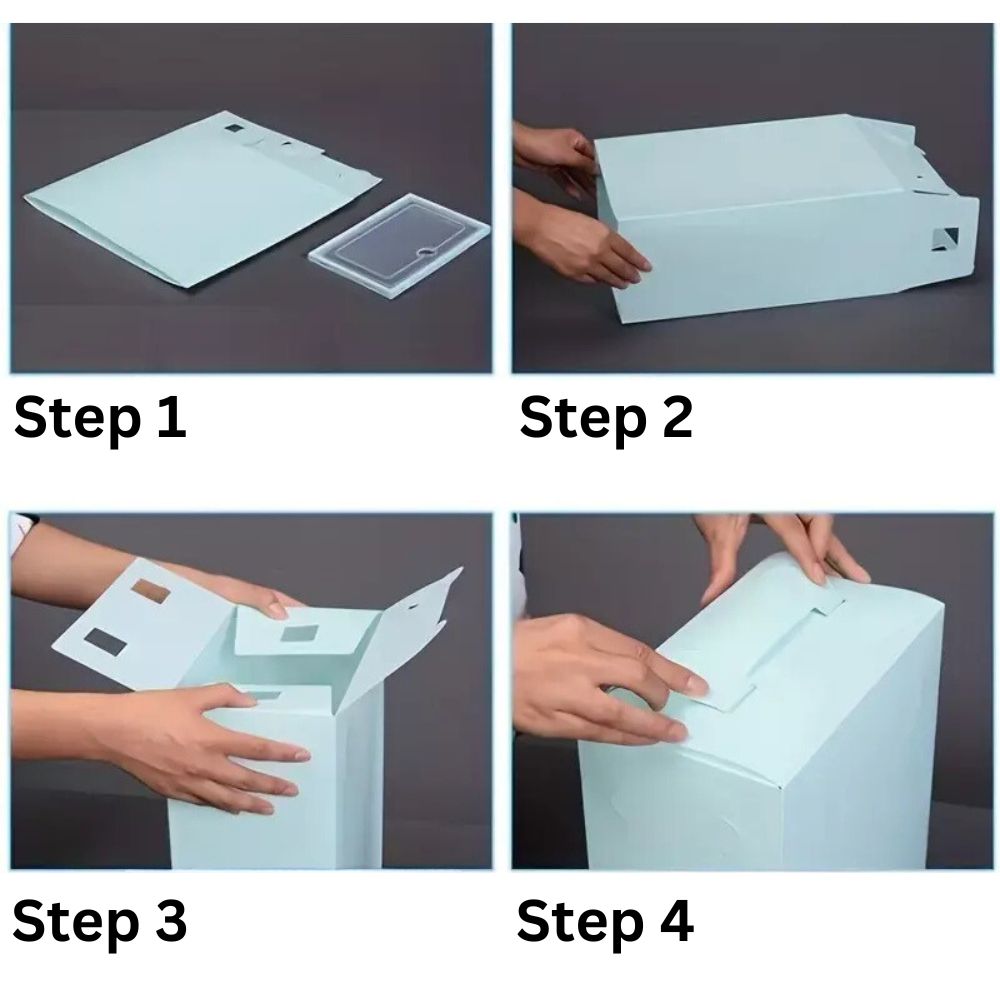 Step 1

Step 2

Step 3

Step 4