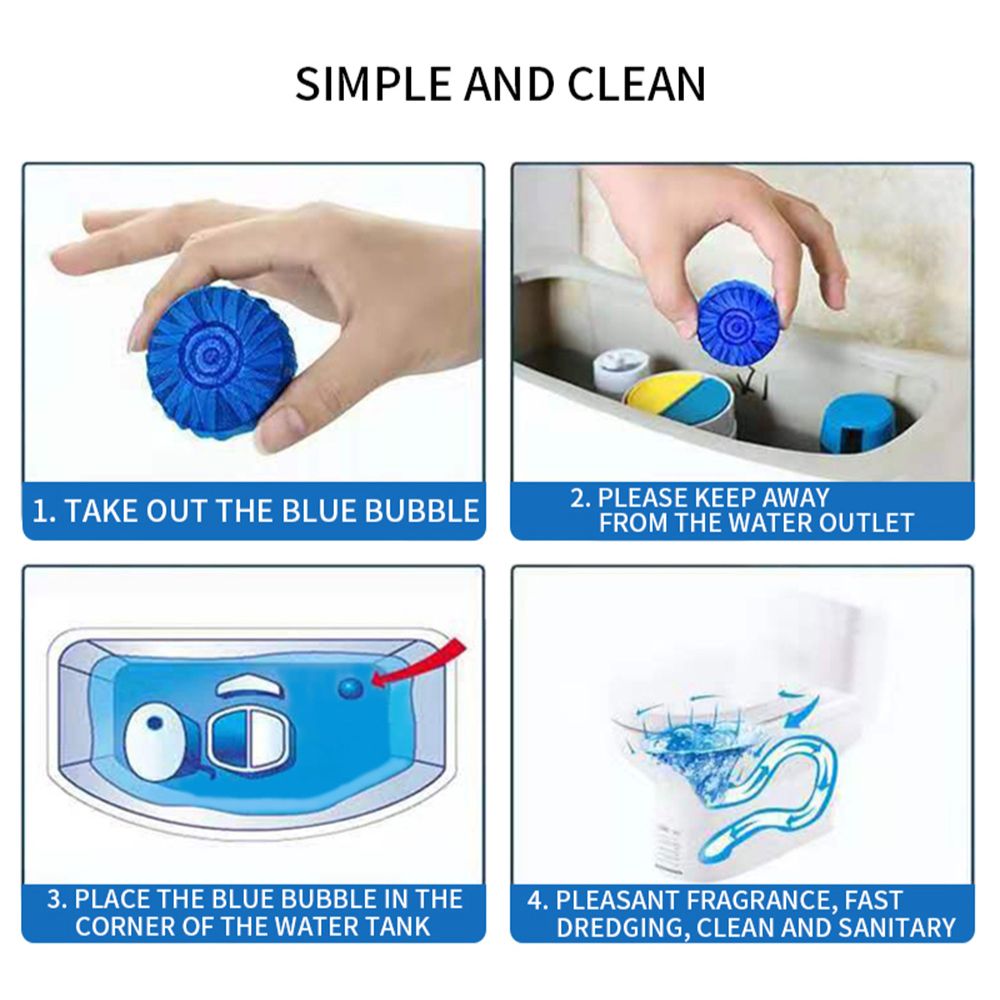 SIMPLE AND CLEAN

1. TAKE OUT THE BLUE BUBBLE

2. PLEASE KEEP AWAY FROM THE WATER OUTLET

3. PLACE THE BLUE BUBBLE IN THE CORNER OF THE WATER TANK

4. PLEASANT FRAGRANCE, FAST DREDGING, CLEAN AND SANITARY