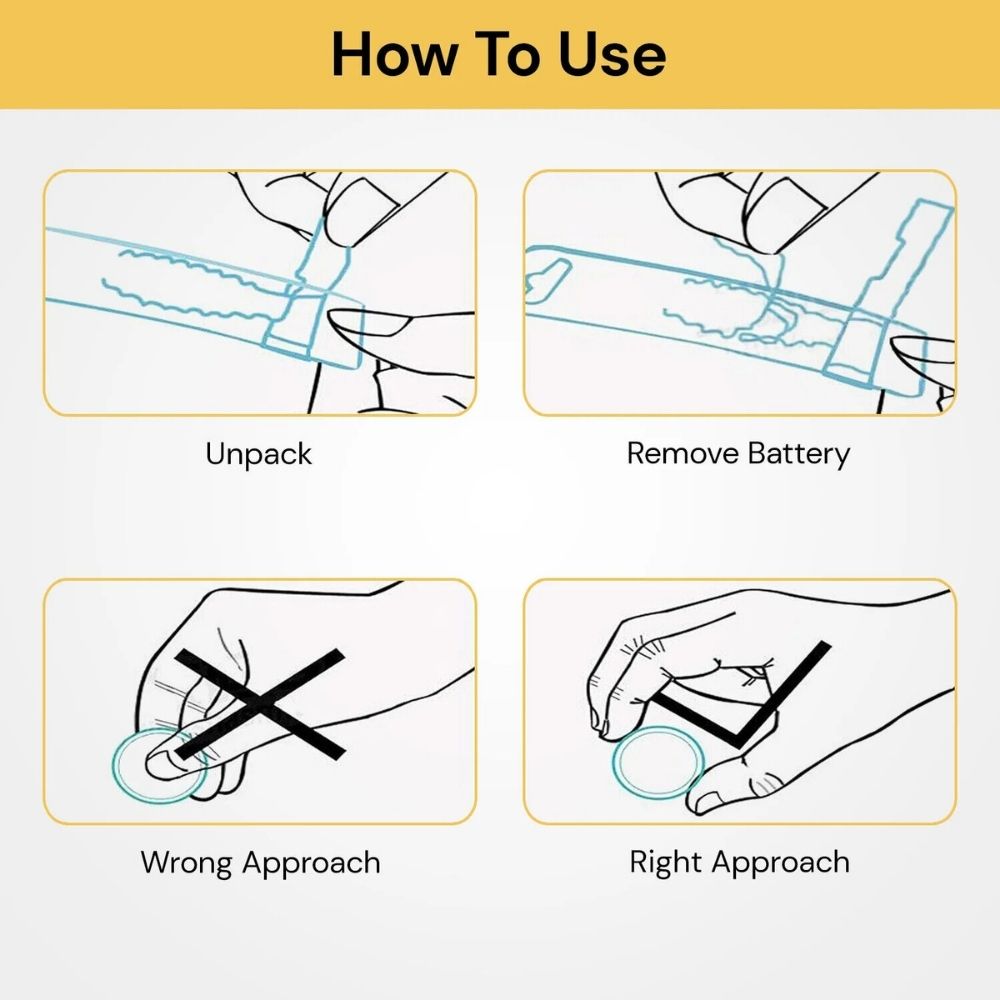 How To Use

Unpack

Remove Battery

Wrong Approach

Right Approach