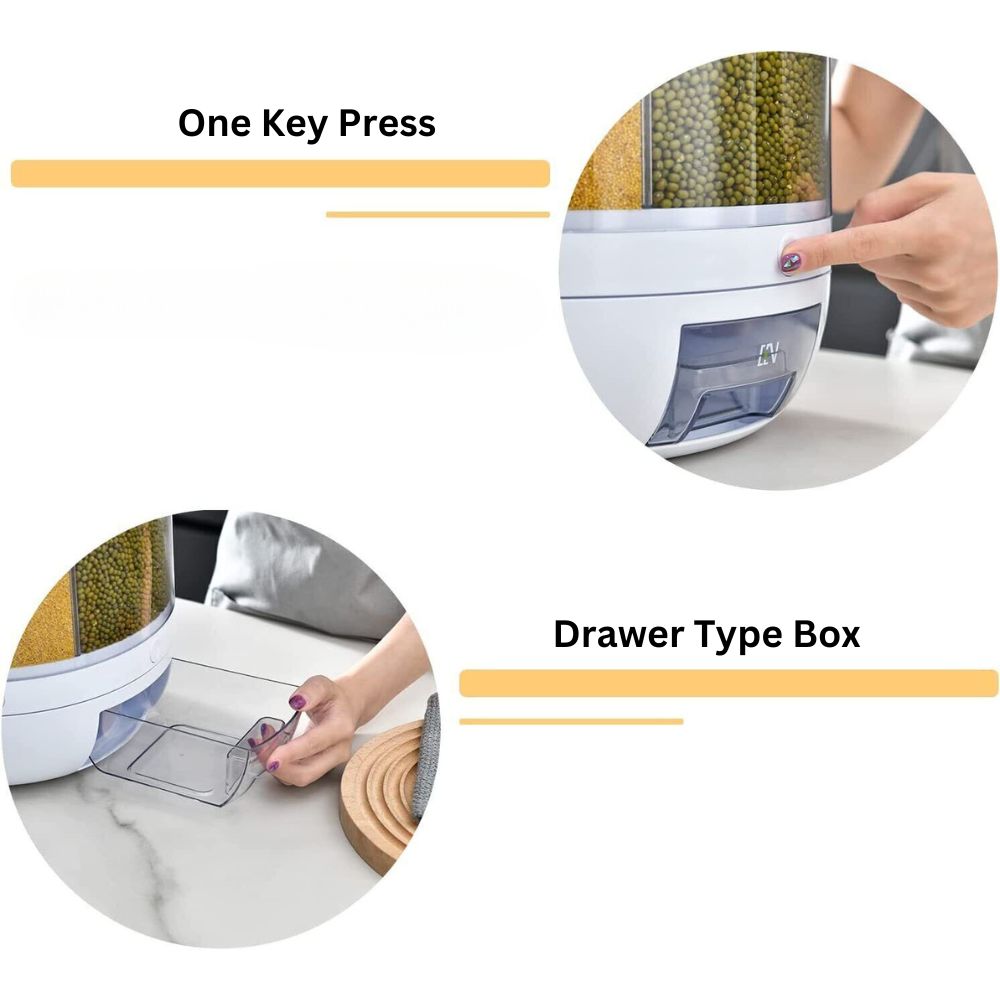 One Key Press

Drawer Type Box