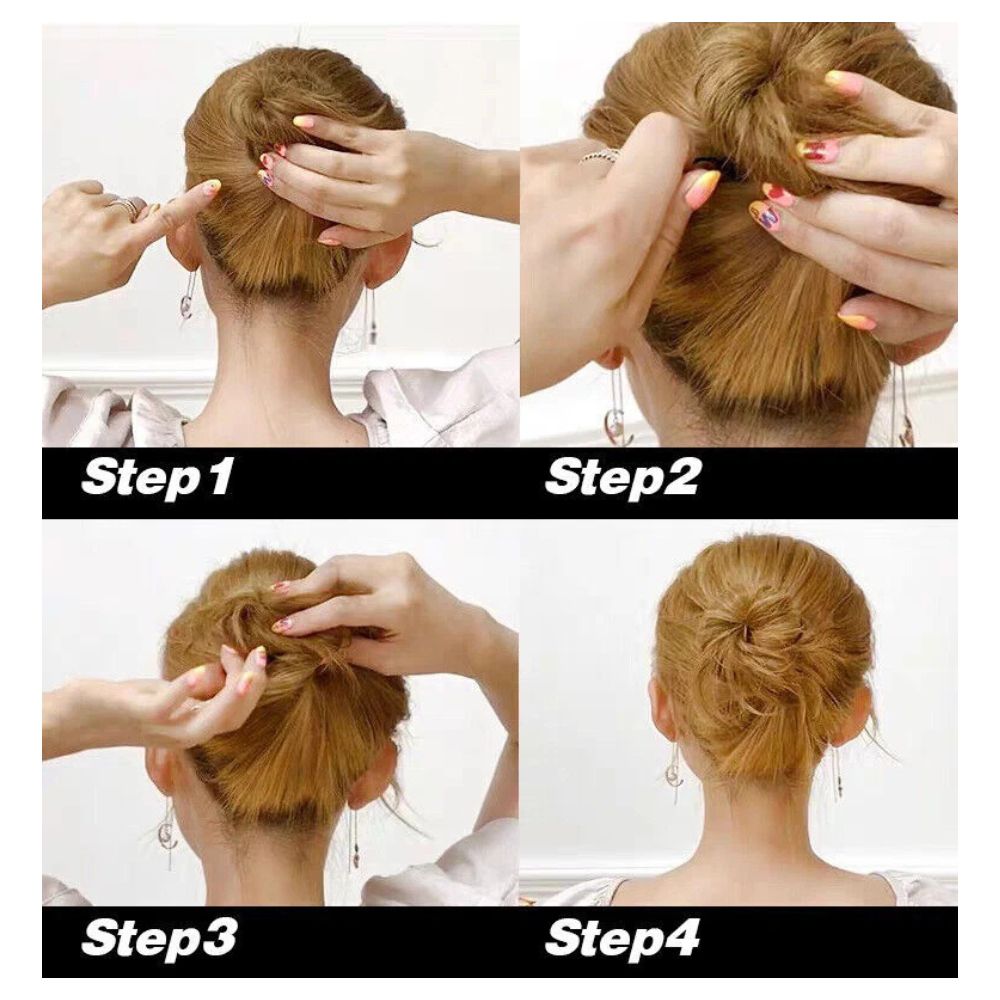 Step1

Step2

Step3

Step4