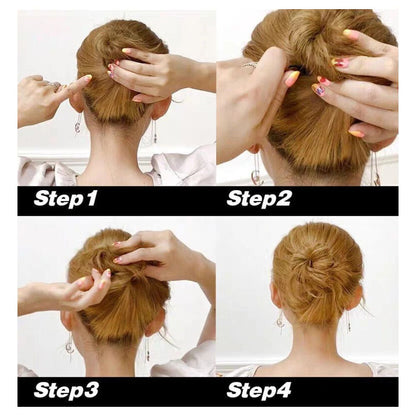 Step1

Step2

Step3

Step4