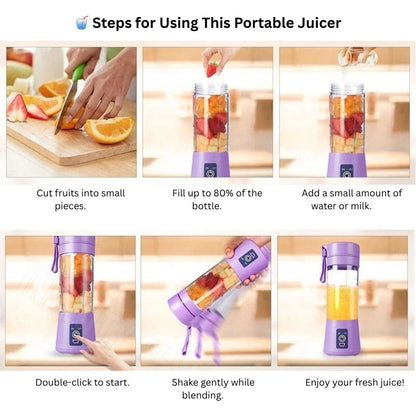 🥤 Steps for Using This Portable Juicer

Cut fruits into small pieces.

Fill up to 80% of the bottle.

Add a small amount of water or milk.

Double-click to start.

Shake gently while blending.

Enjoy your fresh juice!