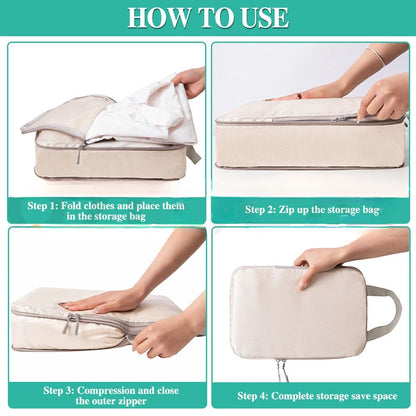 HOW TO USE

Step 1: Fold clothes and place them in the storage bag

Step 2: Zip up the storage bag

Step 3: Compression and close the outer zipper

Step 4: Complete storage save space