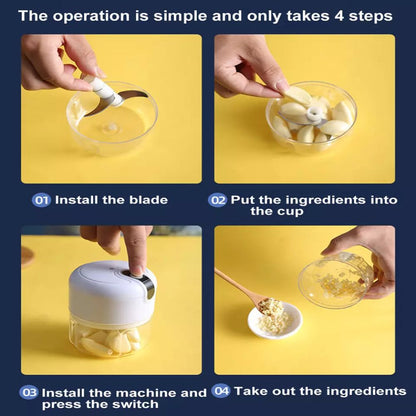 The operation is simple and only takes 4 steps

01 Install the blade

02 Put the ingredients into the cup

03 Install the machine and press the switch

04 Take out the ingredients