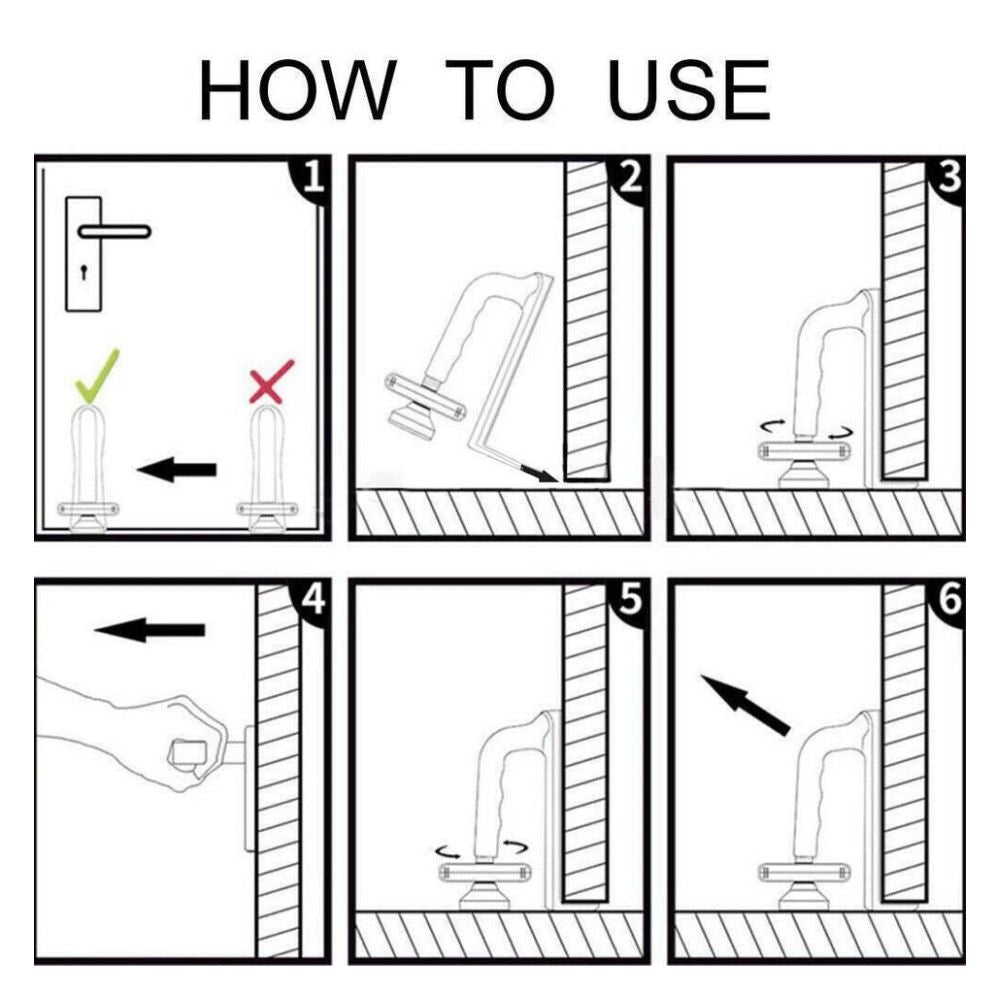 HOW TO USE

1

2

3

4

5

6