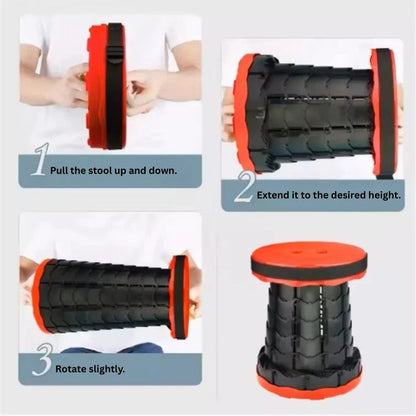 1 Pull the stool up and down.

2 Extend it to the desired height.

3 Rotate slightly.