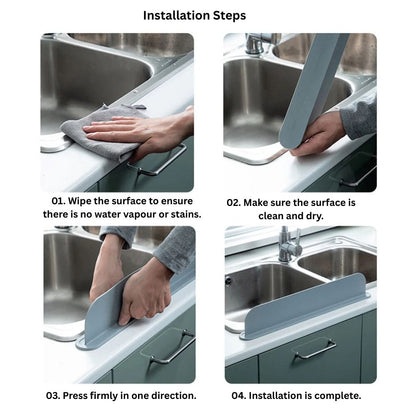 Installation Steps

01. Wipe the surface to ensure there is no water vapour or stains.

02. Make sure the surface is clean and dry.

03. Press firmly in one direction.

04. Installation is complete.