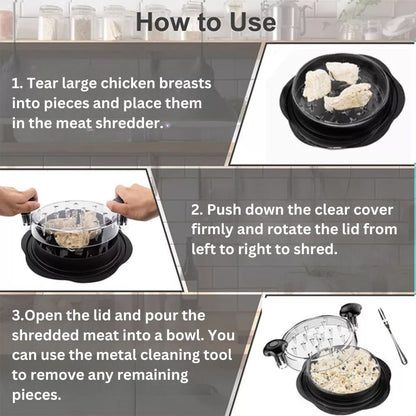 How to Use

1. Tear large chicken breasts into pieces and place them in the meat shredder.

2. Push down the clear cover firmly and rotate the lid from left to right to shred.

3.Open the lid and pour the shredded meat into a bowl. You can use the metal cleaning tool to remove any remaining pieces.