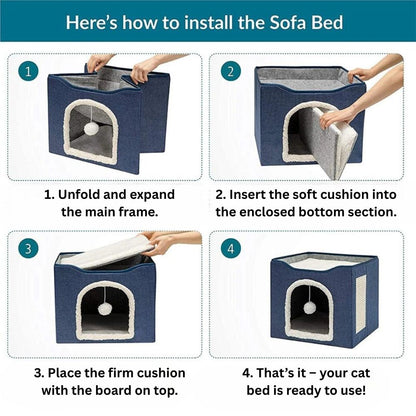 Here’s how to install the Sofa Bed

1

1. Unfold and expand the main frame.

2

2. Insert the soft cushion into the enclosed bottom section.

3

3. Place the firm cushion with the board on top.

4

4. That’s it – your cat bed is ready to use!