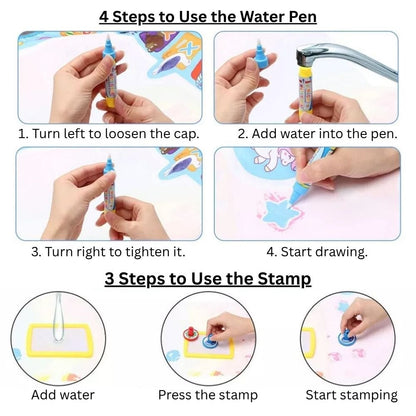 4 Steps to Use the Water Pen

1. Turn left to loosen the cap.

2. Add water into the pen.

3. Turn right to tighten it.

4. Start drawing.

3 Steps to Use the Stamp

Add water

Press the stamp

Start stamping