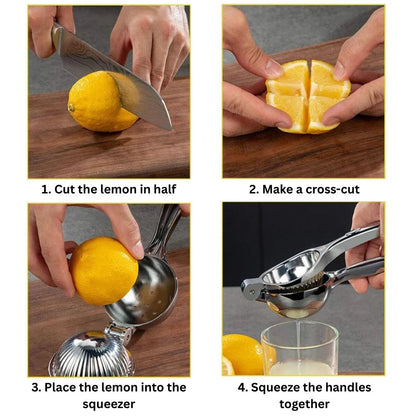 1. Cut the lemon in half

2. Make a cross-cut

3. Place the lemon into the squeezer

4. Squeeze the handles together