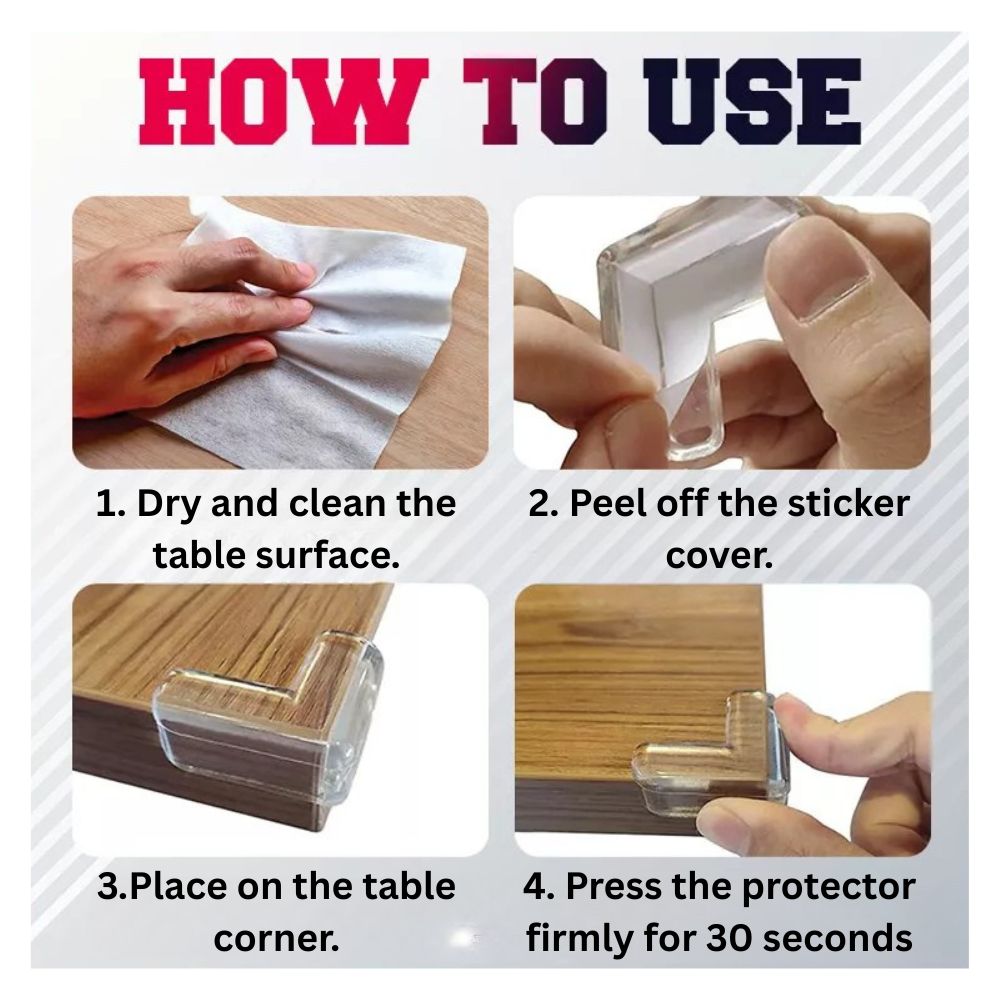 HOW TO USE

1. Dry and clean the table surface.

2. Peel off the sticker cover.

3.Place on the table corner.

4. Press the protector firmly for 30 seconds