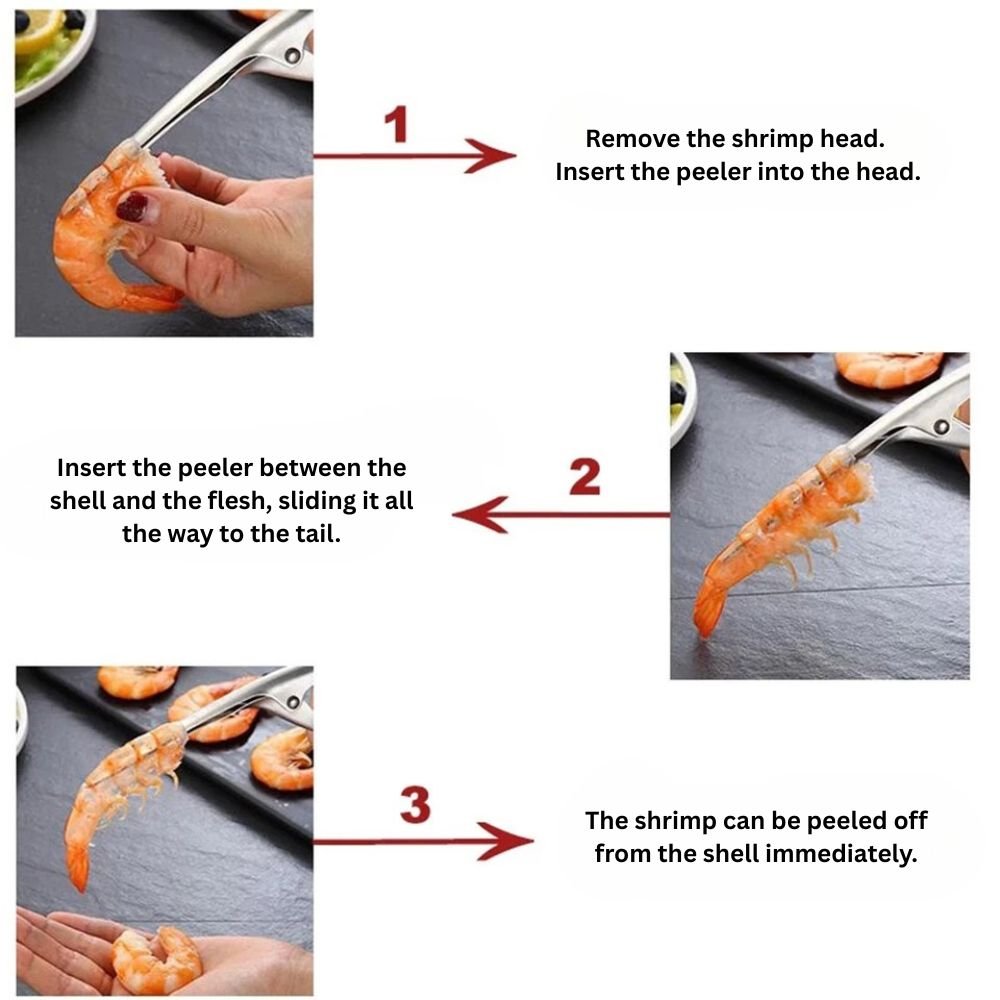 1

Remove the shrimp head.
Insert the peeler into the head.

2

Insert the peeler between the shell and the flesh, sliding it all the way to the tail.

3

The shrimp can be peeled off from the shell immediately.